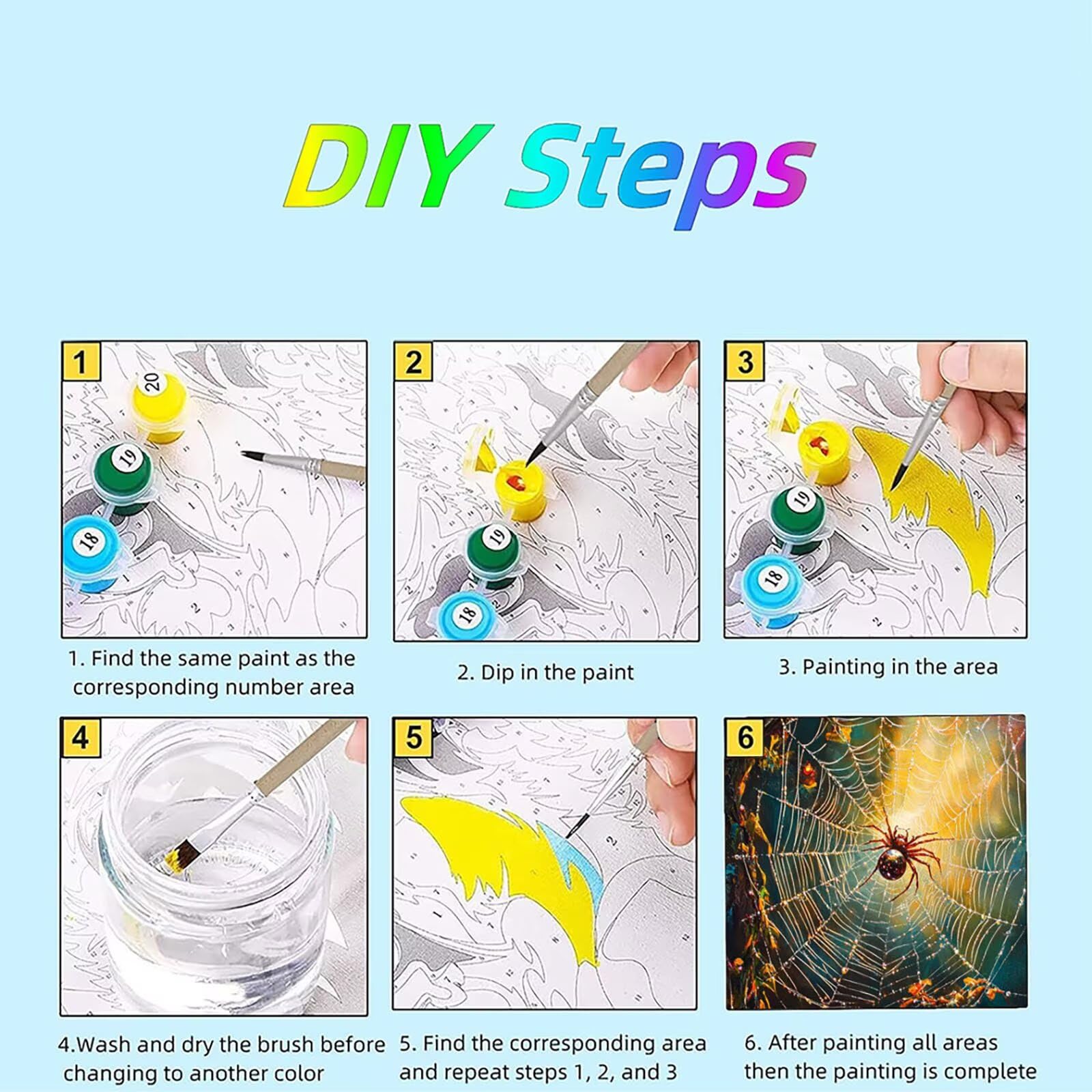 DIY Steps

1

20

19

18

1. Find the same paint as the corresponding number area

2

19

18

2. Dip in the paint

3

19

18

3. Painting in the area

4

4.Wash and dry the brush before changing to another color

5

5. Find the corresponding area and repeat steps 1, 2, and 3

6

6. After painting all areas then the painting is complete