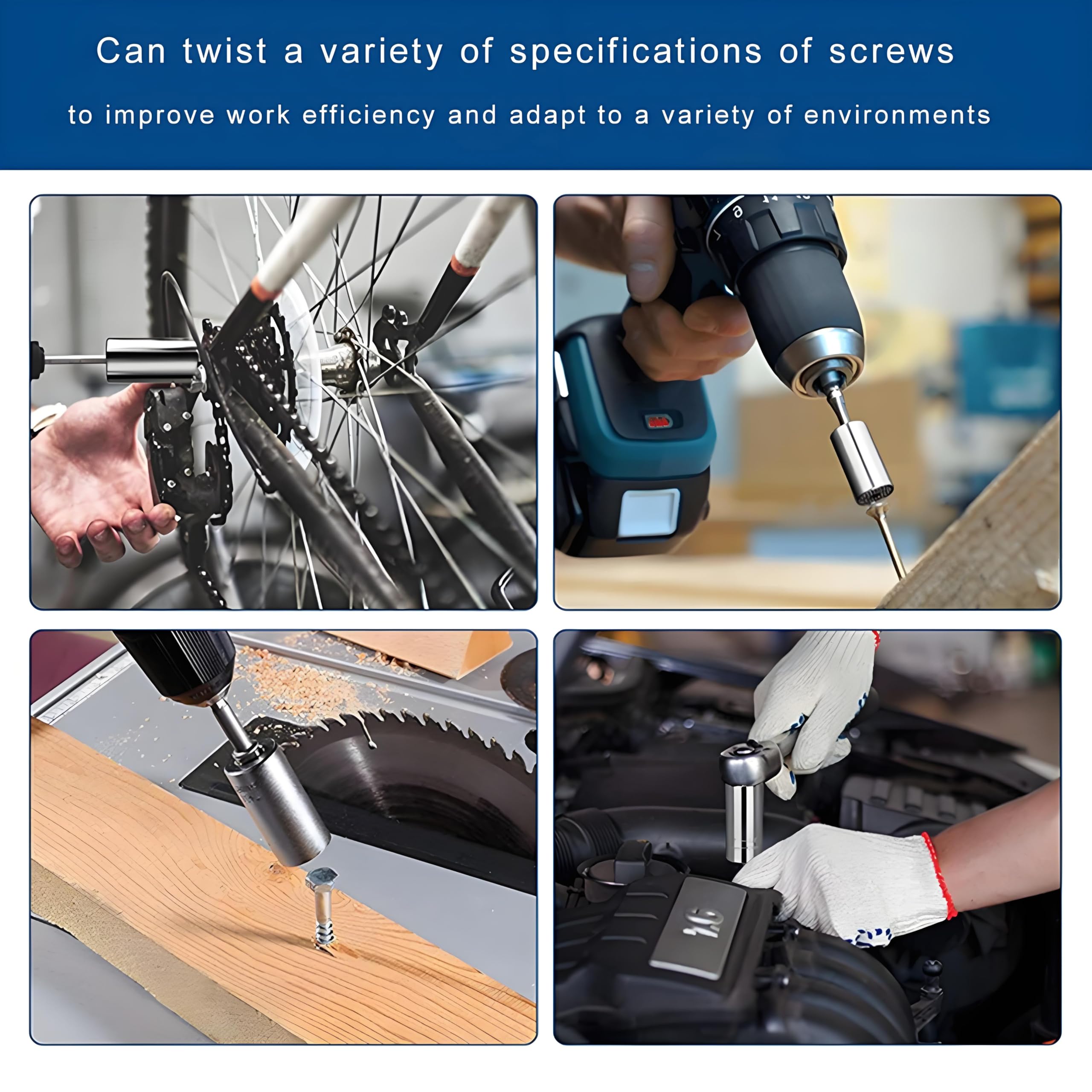 Can twist a variety of specifications of screws

to improve work efficiency and adapt to a variety of environments