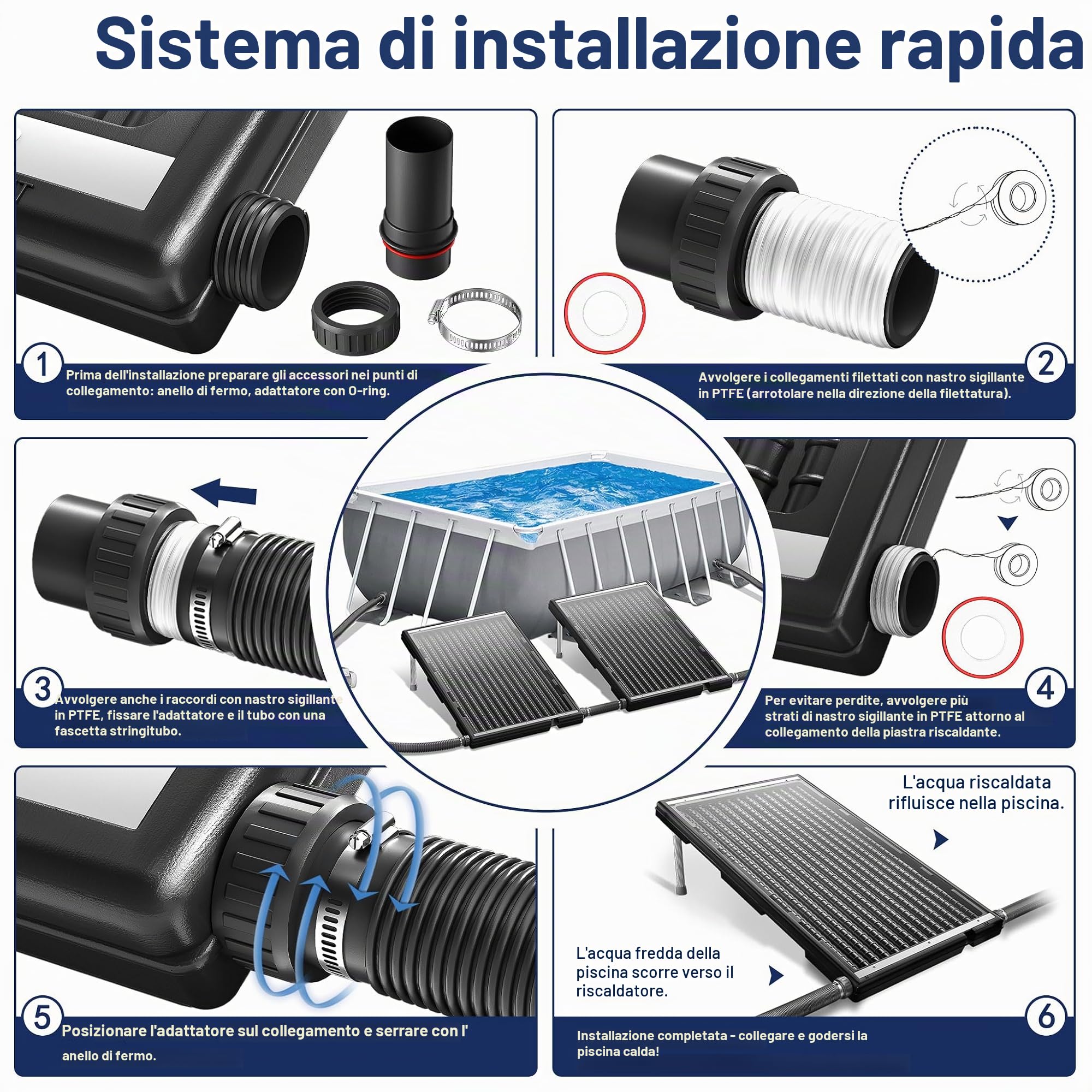 Sistema di installazione rapida

1
Prima dell'installazione preparare gli accessori nei punti di collegamento: anello di fermo, adattatore con O-ring.

2
Avvolgere i collegamenti filettati con nastro sigillante in PTFE (arrotolare nella direzione della filettatura).

3
Avvolgere anche i raccordi con nastro sigillante in PTFE, fissare l'adattatore e il tubo con una fascetta stringitubo.

4
Per evitare perdite, avvolgere più strati di nastro sigillante in PTFE attorno al collegamento della piastra riscaldante.

5
Posizionare l'adattatore sul collegamento e serrare con l' anello di fermo.

L'acqua riscaldata rifluisce nella piscina.

L'acqua fredda della piscina scorre verso il riscaldatore.

6
Installazione completata - collegare e godersi la piscina calda!