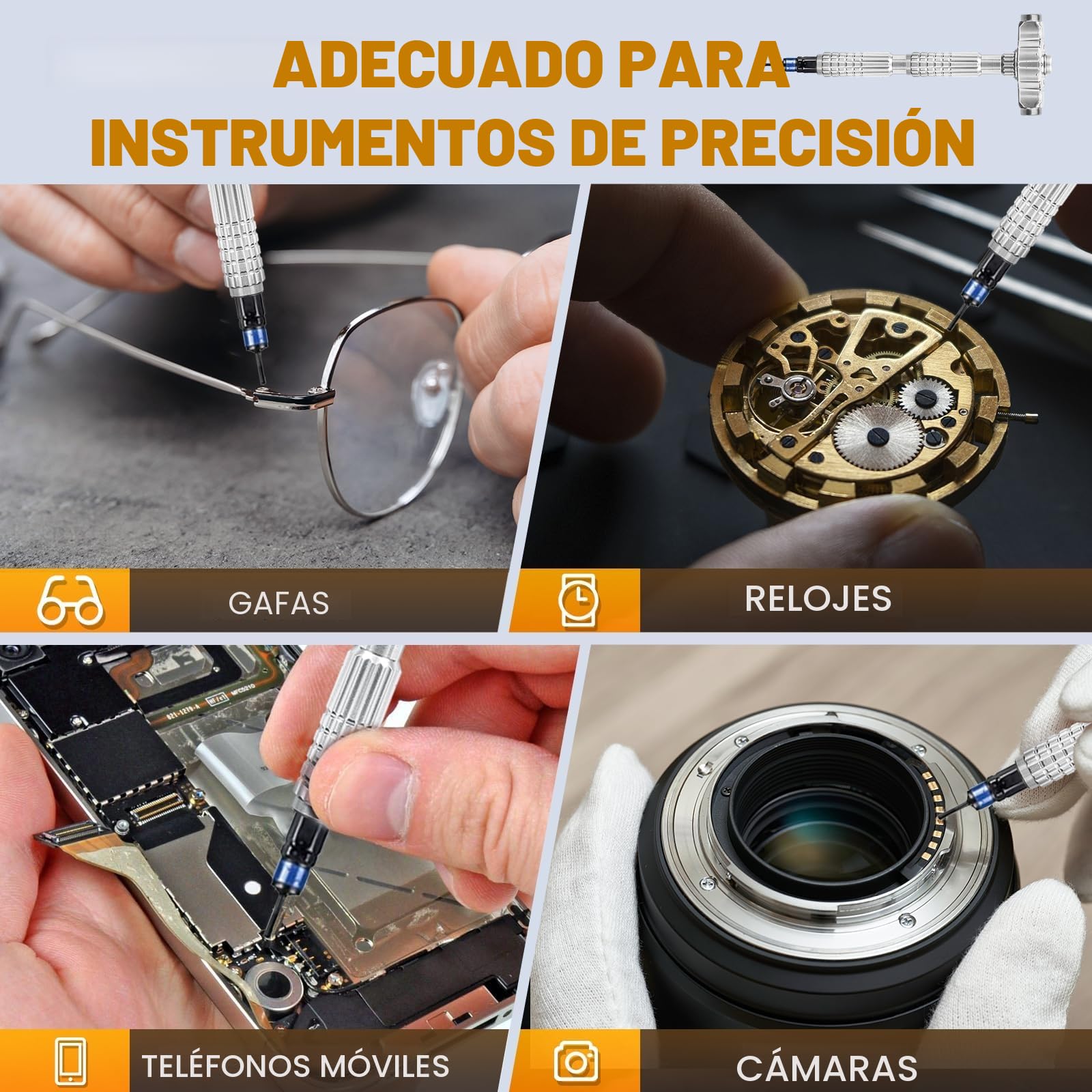 ADECUADO PARA
INSTRUMENTOS DE PRECISIÓN

GAFAS

RELOJES

TELÉFONOS MÓVILES

CÁMARAS