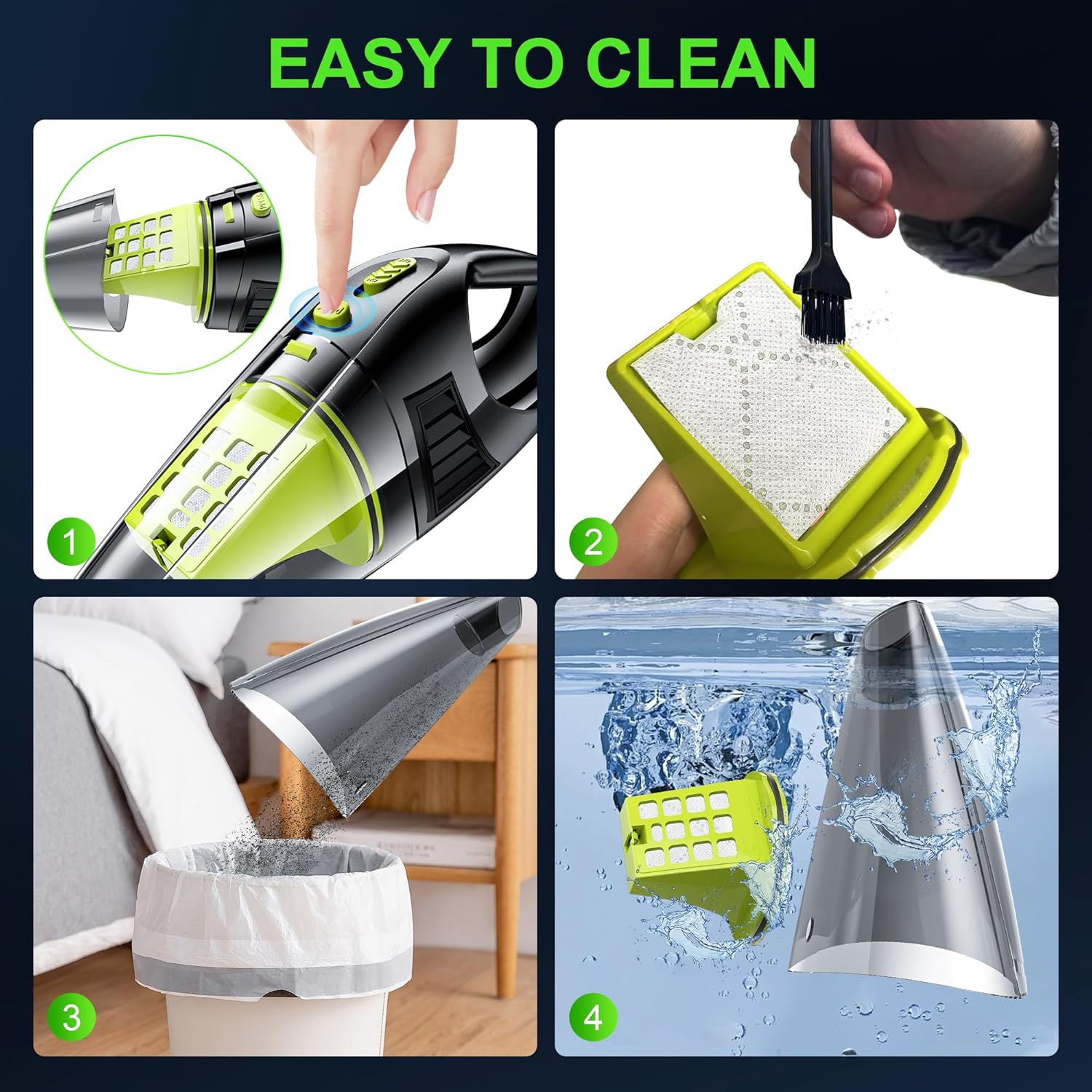 EASY TO CLEAN

1

2

3

4