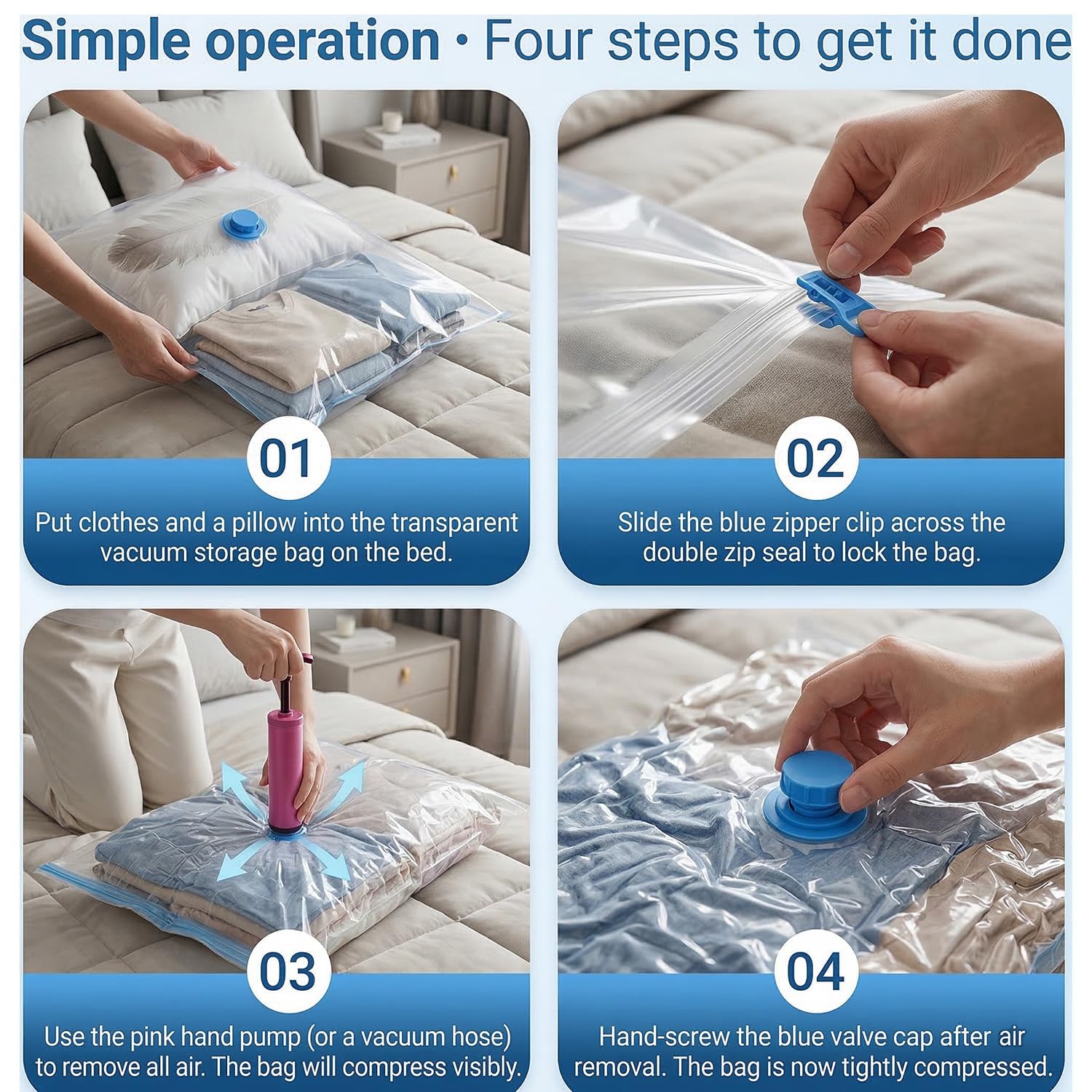 Simple operation · Four steps to get it done

01

Put clothes and a pillow into the transparent vacuum storage bag on the bed.

02

Slide the blue zipper clip across the double zip seal to lock the bag.

03

Use the pink hand pump (or a vacuum hose) to remove all air. The bag will compress visibly.

04

Hand-screw the blue valve cap after air removal. The bag is now tightly compressed.