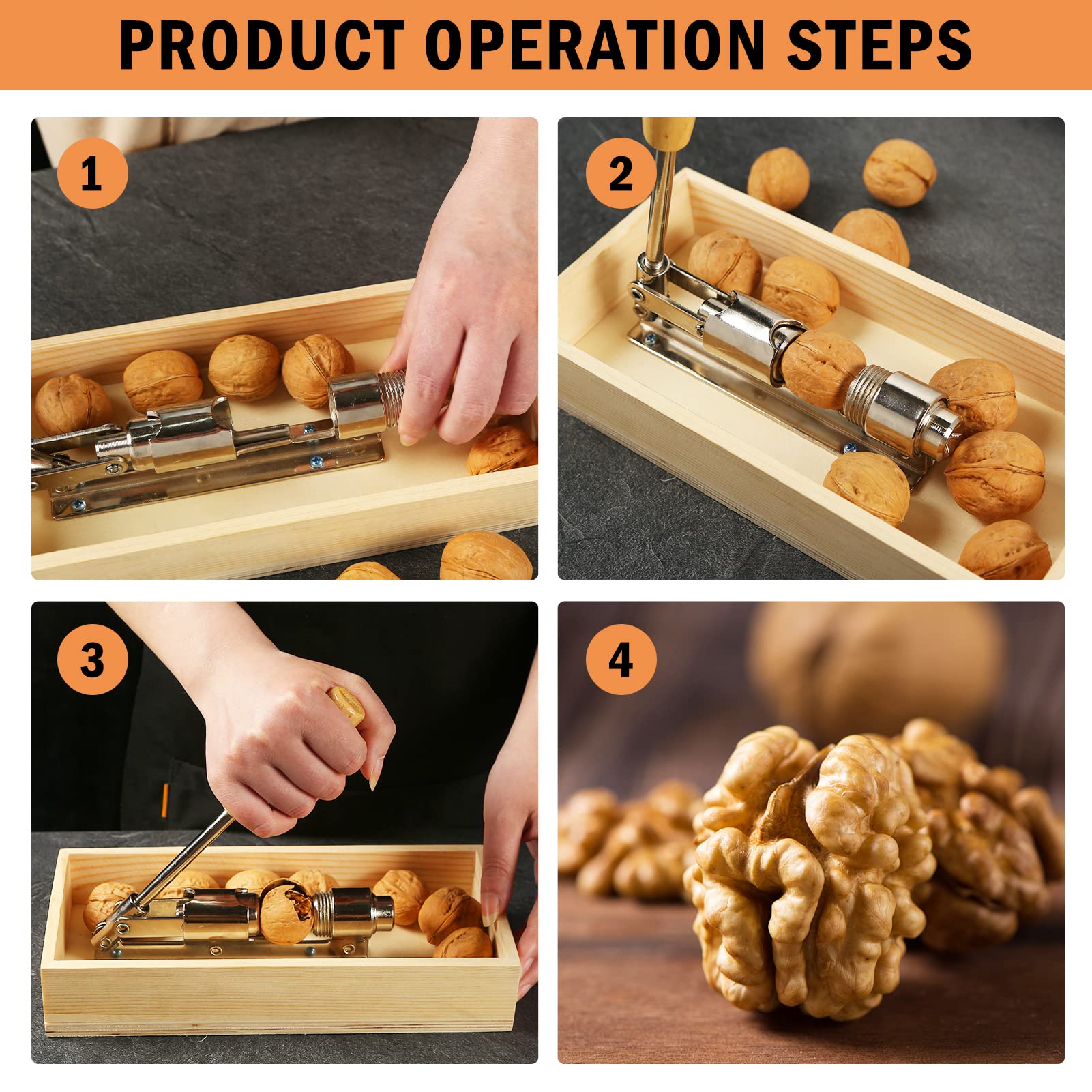 PRODUCT OPERATION STEPS

1

2

3

4