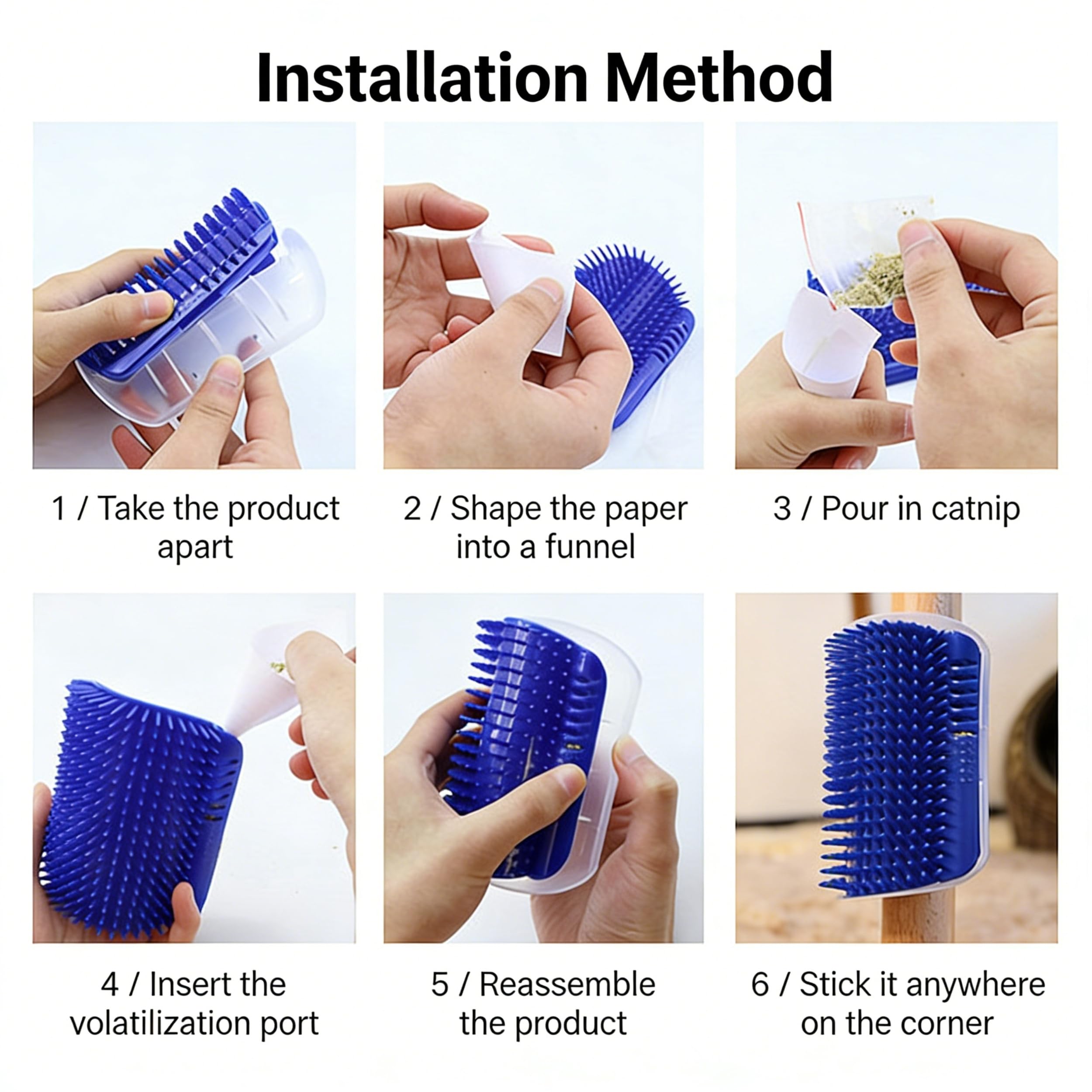 Installation Method

1 / Take the product apart

2 / Shape the paper into a funnel

3 / Pour in catnip

4 / Insert the volatilization port

5 / Reassemble the product

6 / Stick it anywhere on the corner