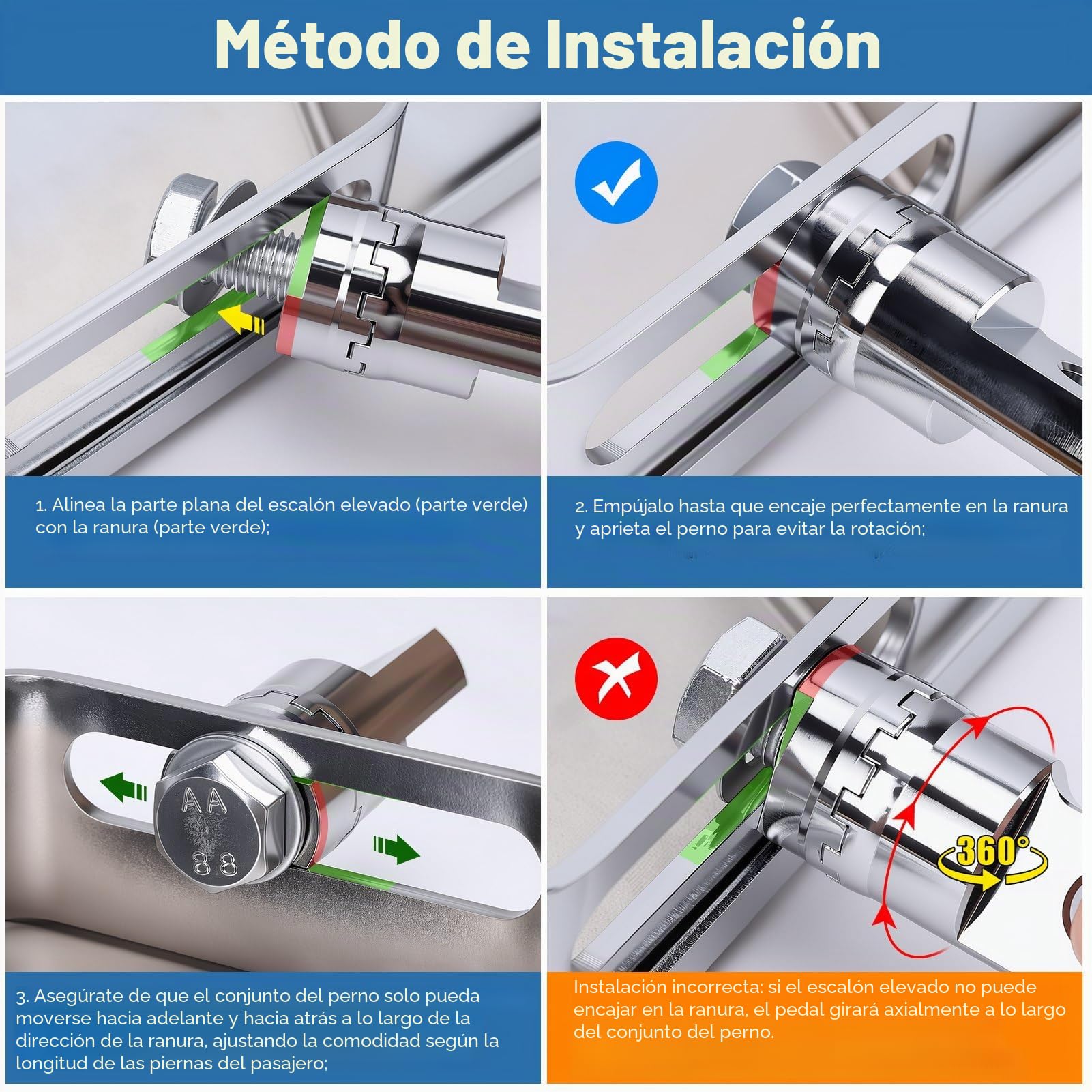 Método de Instalación

1. Alinea la parte plana del escalón elevado (parte verde) con la ranura (parte verde);

2. Empújalo hasta que encaje perfectamente en la ranura y aprieta el perno para evitar la rotación;

AA
88

3. Asegúrate de que el conjunto del perno solo pueda moverse hacia adelante y hacia atrás a lo largo de la dirección de la ranura, ajustando la comodidad según la longitud de las piernas del pasajero;

360°

Instalación incorrecta: si el escalón elevado no puede encajar en la ranura, el pedal girará axialmente a lo largo del conjunto del perno.