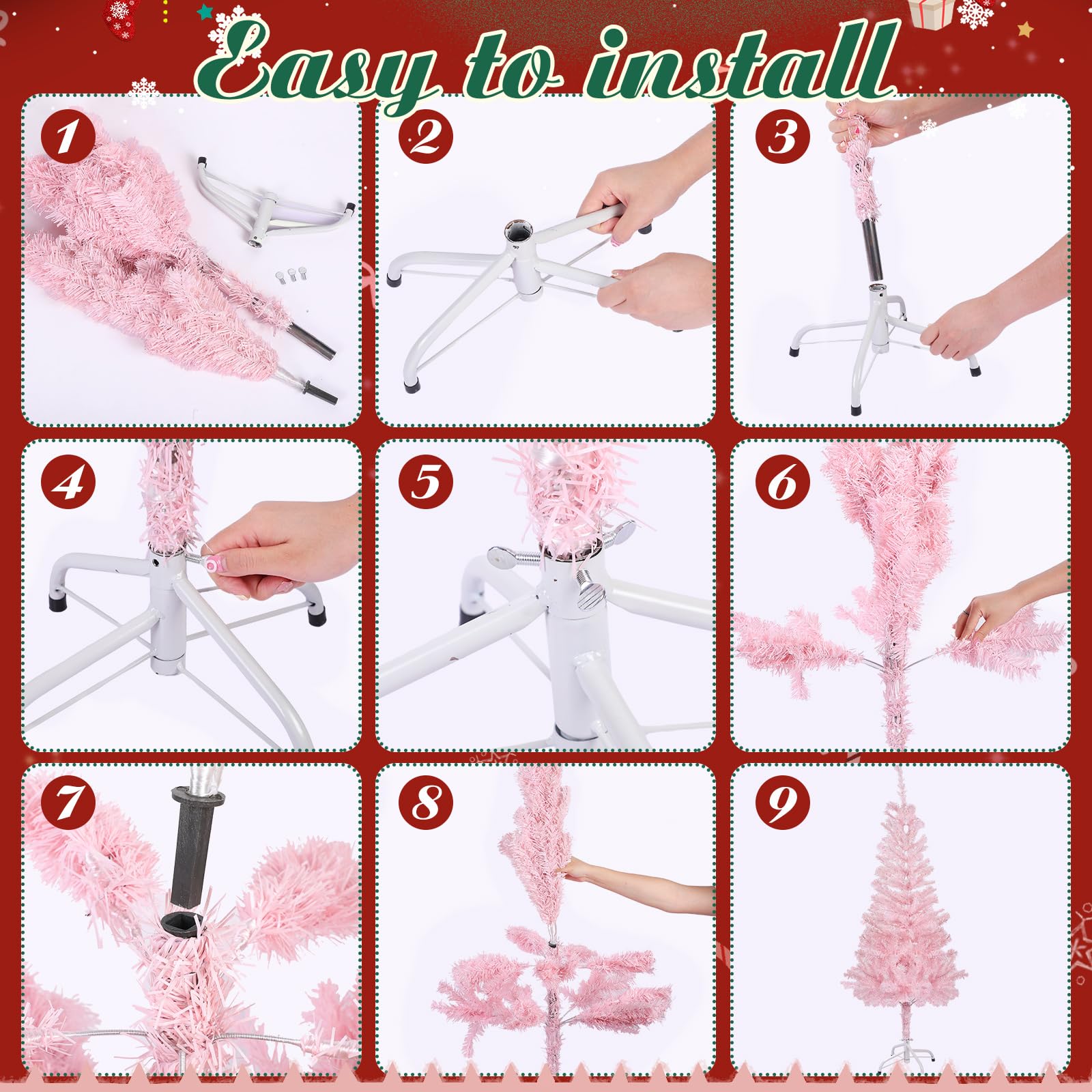 Easy to install

1

2

3

4

5

6

7

8

9