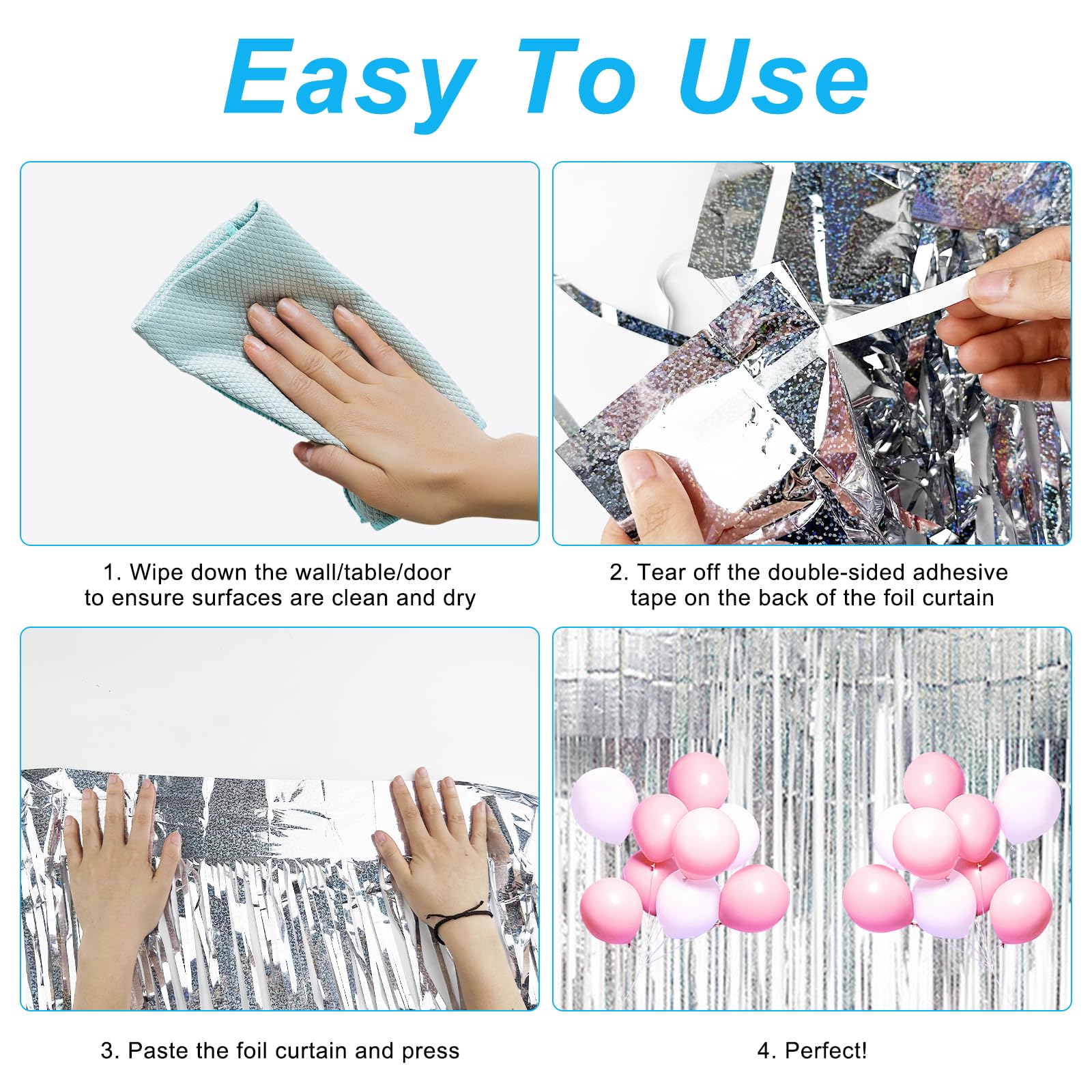 Easy To Use

1. Wipe down the wall/table/door to ensure surfaces are clean and dry

2. Tear off the double-sided adhesive tape on the back of the foil curtain

3. Paste the foil curtain and press

4. Perfect!