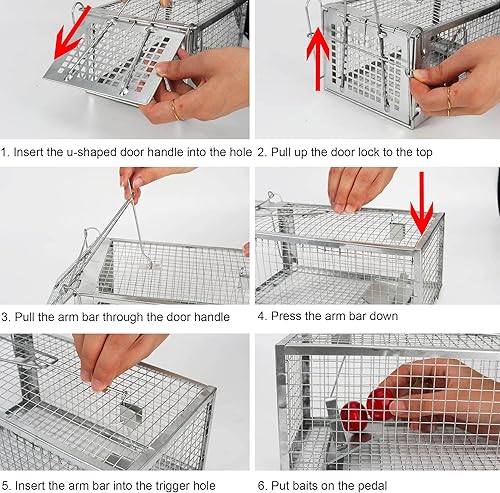 1. Insert the u-shaped door handle into the hole

2. Pull up the door lock to the top

3. Pull the arm bar through the door handle

4. Press the arm bar down

5. Insert the arm bar into the trigger hole

6. Put baits on the pedal