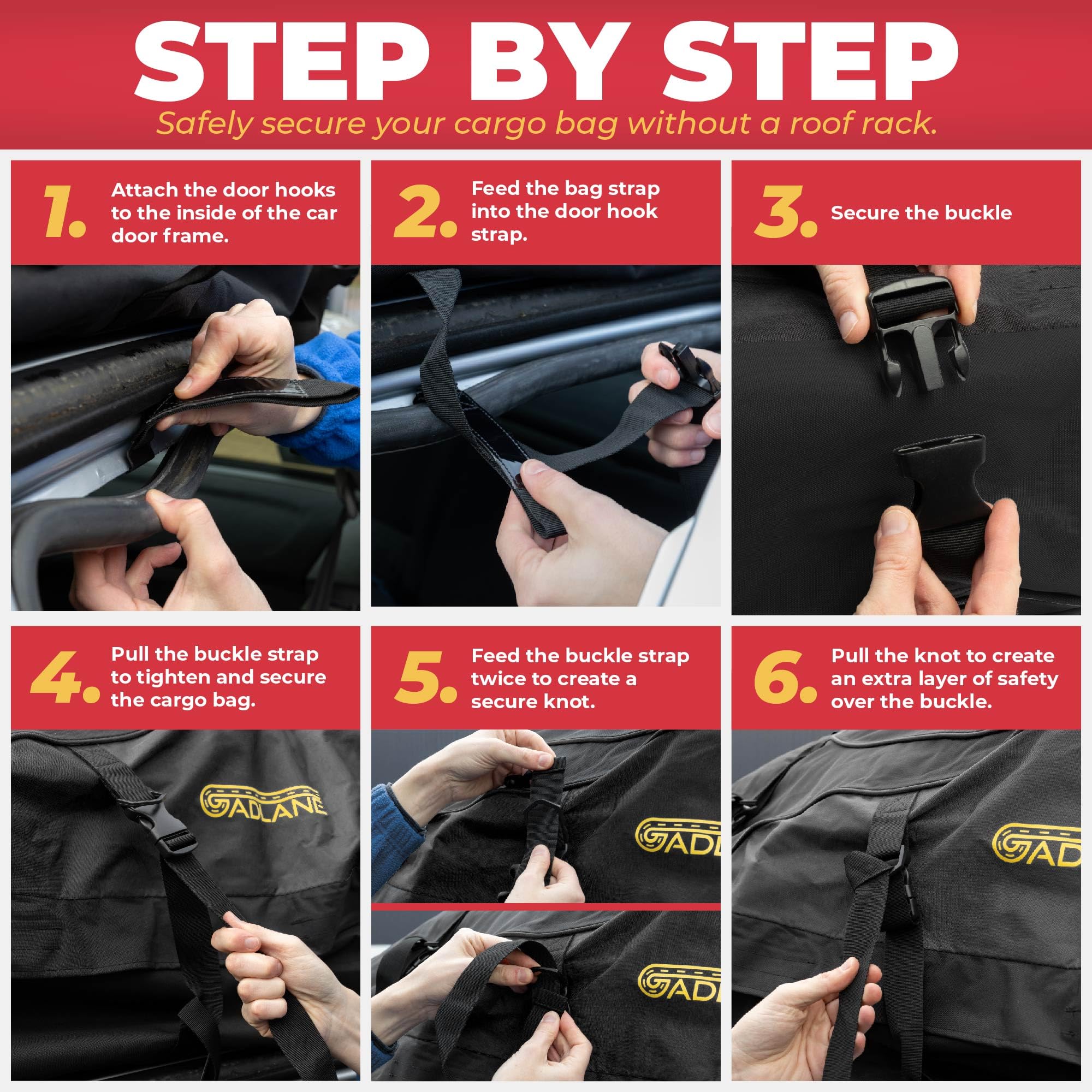 STEP BY STEP

Safely secure your cargo bag without a roof rack.

1. Attach the door hooks to the inside of the car door frame.

2. Feed the bag strap into the door hook strap.

3. Secure the buckle

4. Pull the buckle strap to tighten and secure the cargo bag.

GADLANE

5. Feed the buckle strap twice to create a secure knot.

GADL

GADL

6. Pull the knot to create an extra layer of safety over the buckle.

GAD