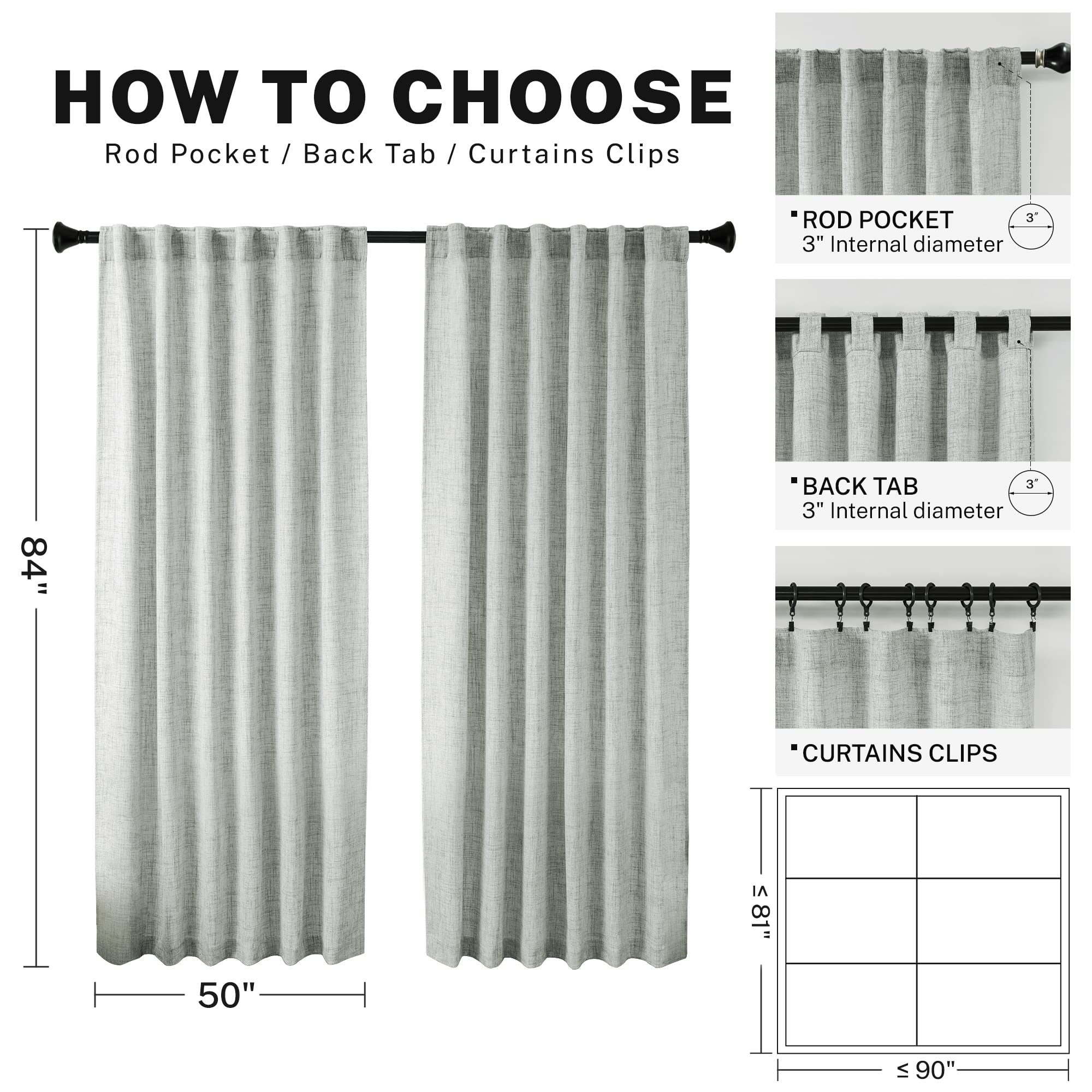 HOW TO CHOOSE
Rod Pocket / Back Tab / Curtains Clips

84"

50"

ROD POCKET
3" Internal diameter

3"

BACK TAB
3" Internal diameter

3"

CURTAINS CLIPS

≤ 81"

≤ 90"