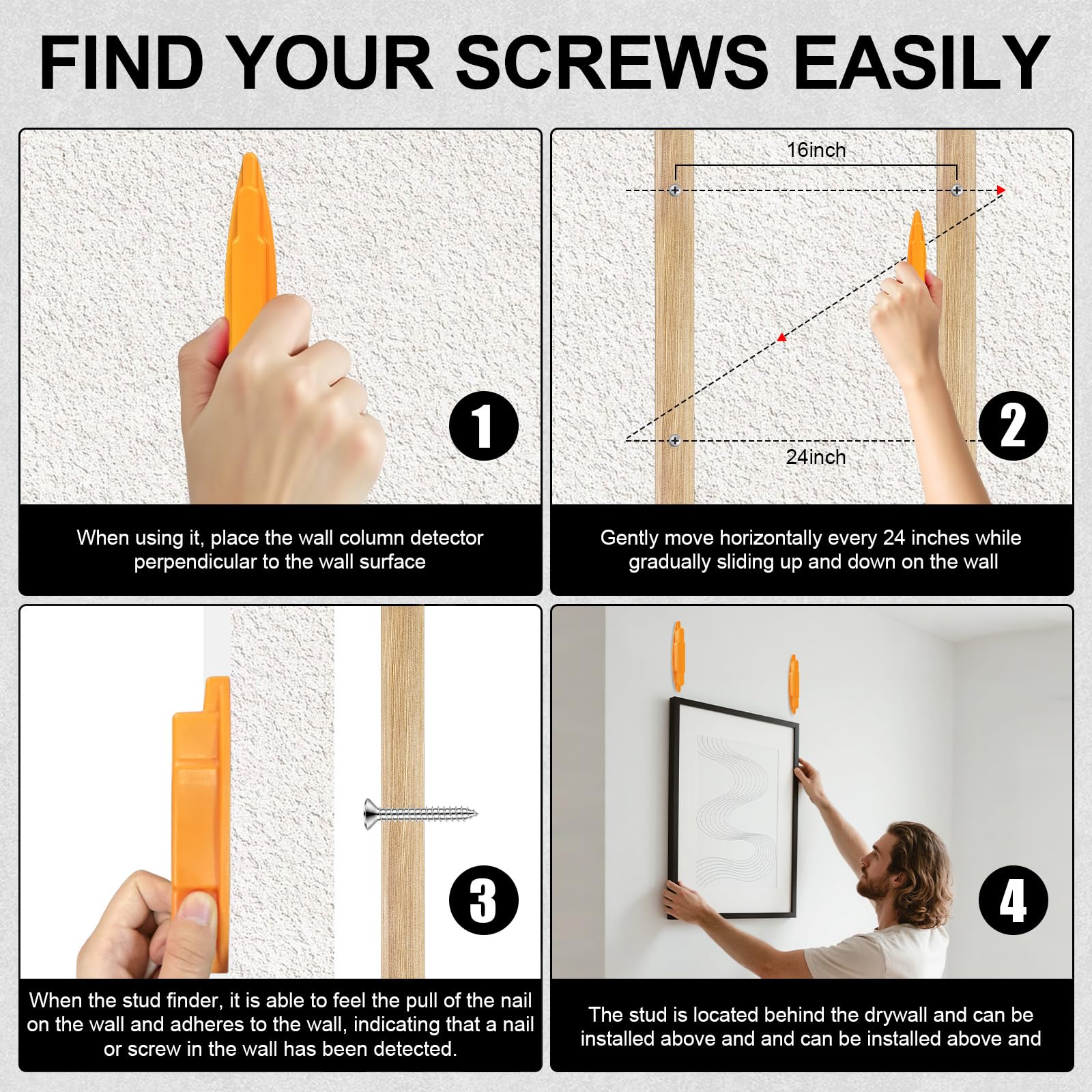 FIND YOUR SCREWS EASILY

1

When using it, place the wall column detector perpendicular to the wall surface

16inch

24inch

2

Gently move horizontally every 24 inches while gradually sliding up and down on the wall

3

When the stud finder, it is able to feel the pull of the nail on the wall and adheres to the wall, indicating that a nail or screw in the wall has been detected.

4

The stud is located behind the drywall and can be installed above and and can be installed above and