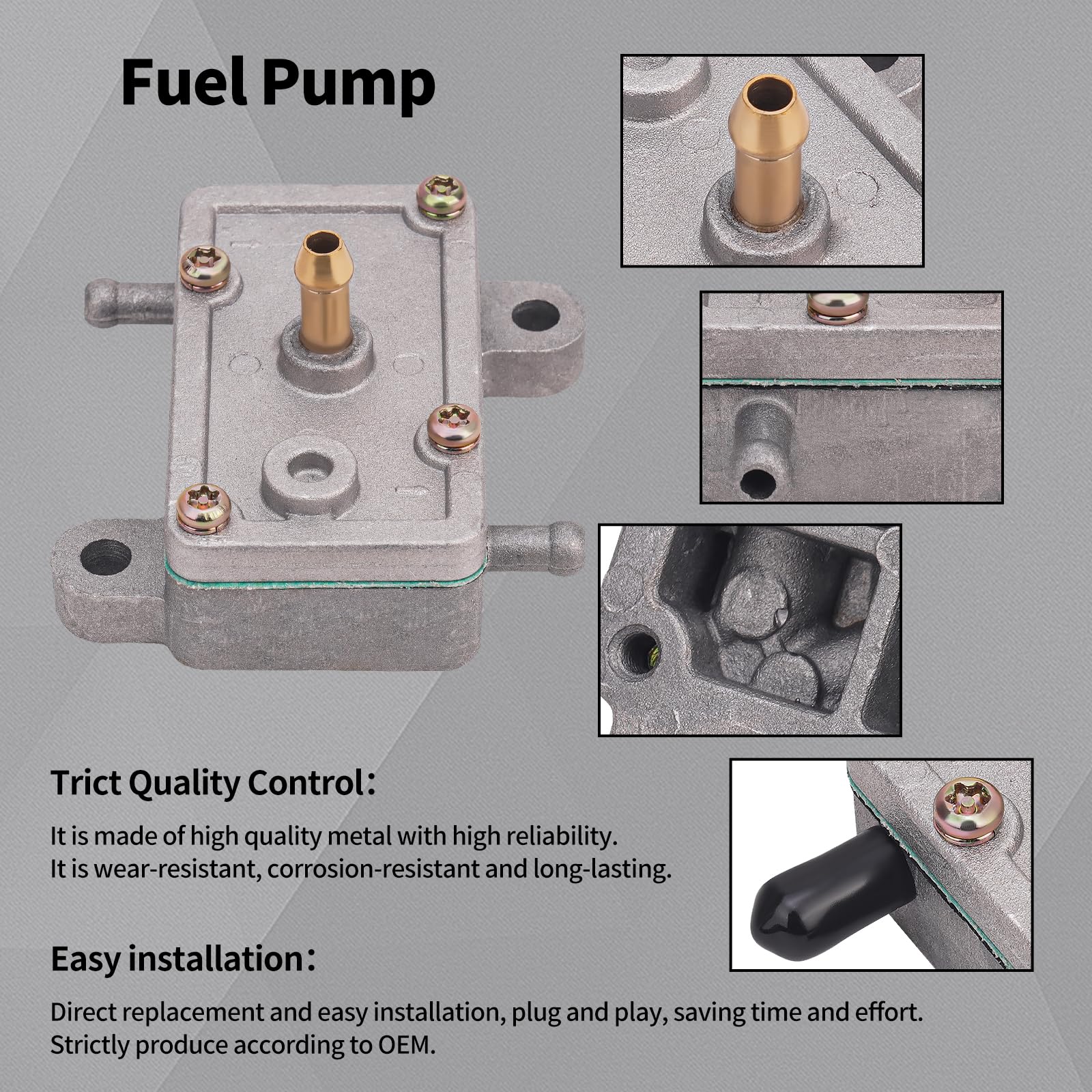 Fuel Pump

Trict Quality Control：

It is made of high quality metal with high reliability.
It is wear-resistant, corrosion-resistant and long-lasting.

Easy installation：

Direct replacement and easy installation, plug and play, saving time and effort.
Strictly produce according to OEM.