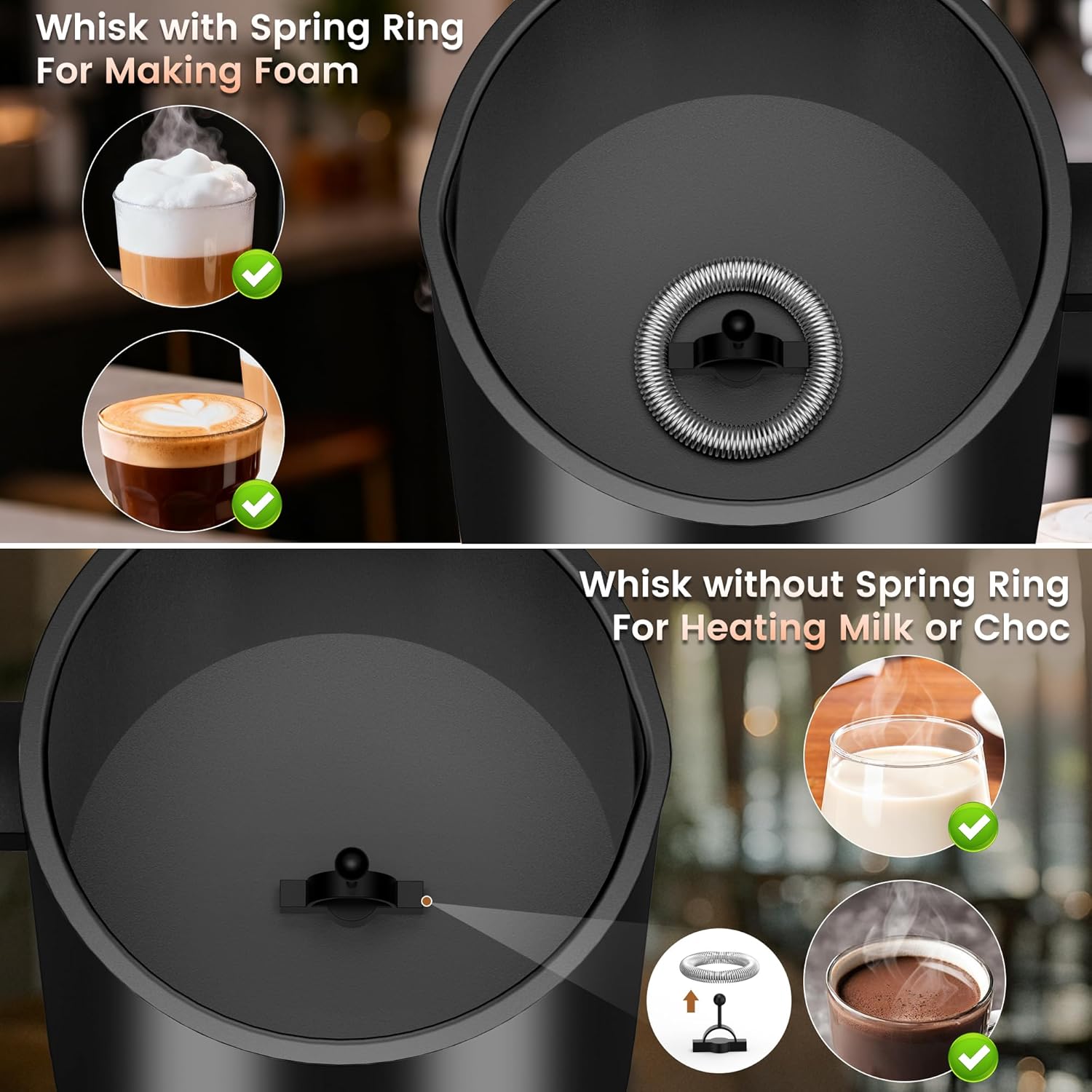 Whisk with Spring Ring
For Making Foam

Whisk without Spring Ring
For Heating Milk or Choc