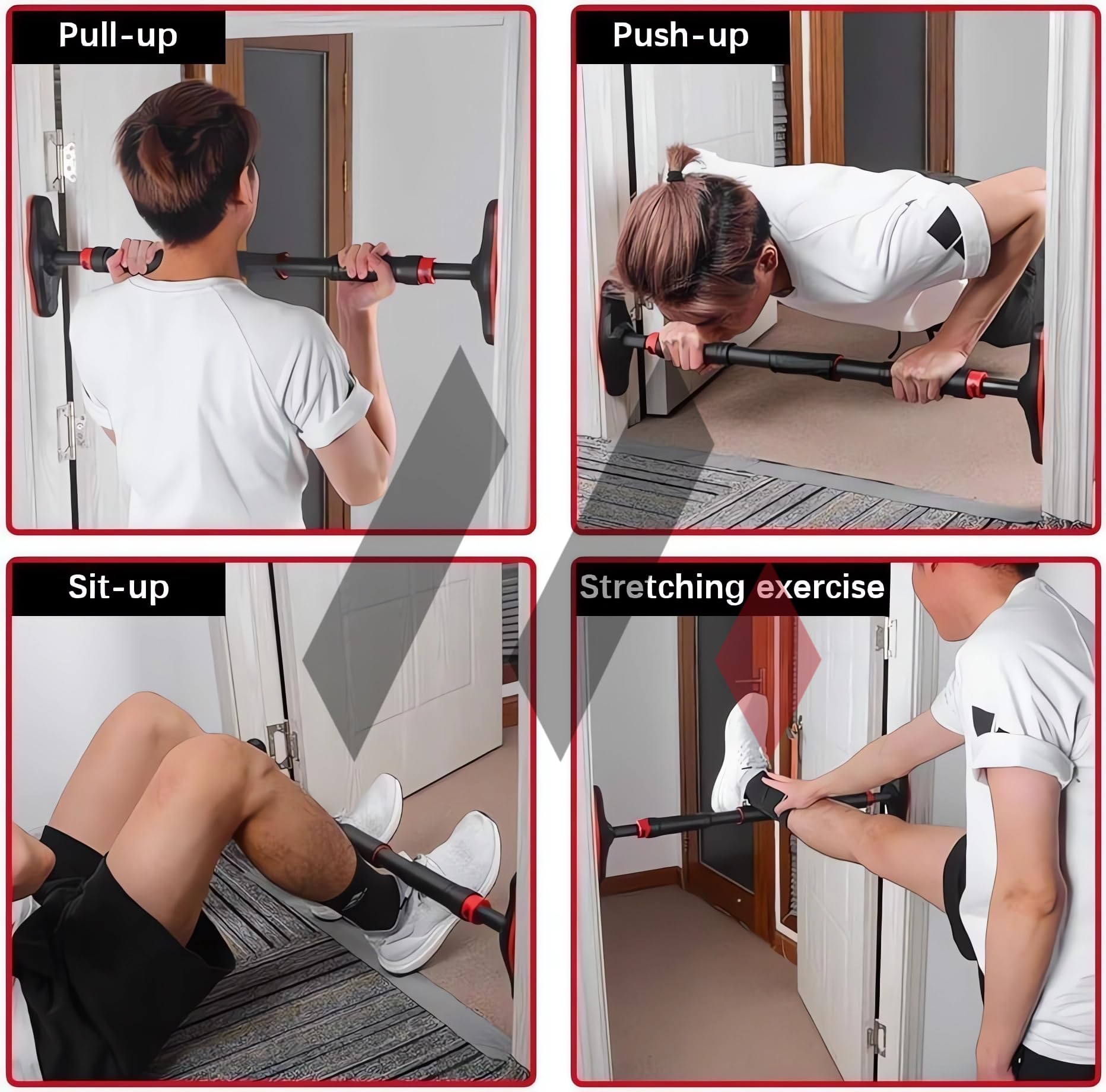 Pull-up

Push-up

Sit-up

Stretching exercise