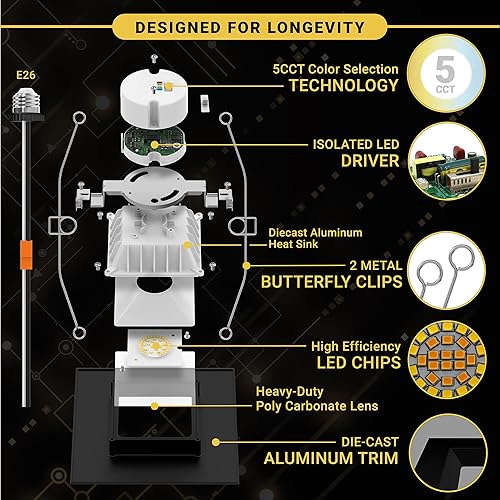 DESIGNED FOR LONGEVITY

E26

5CCT Color Selection
TECHNOLOGY

5
CCT

ISOLATED LED
DRIVER

Diecast Aluminum
Heat Sink

2 METAL
BUTTERFLY CLIPS

High Efficiency
LED CHIPS

Heavy-Duty
Poly Carbonate Lens

DIE-CAST
ALUMINUM TRIM