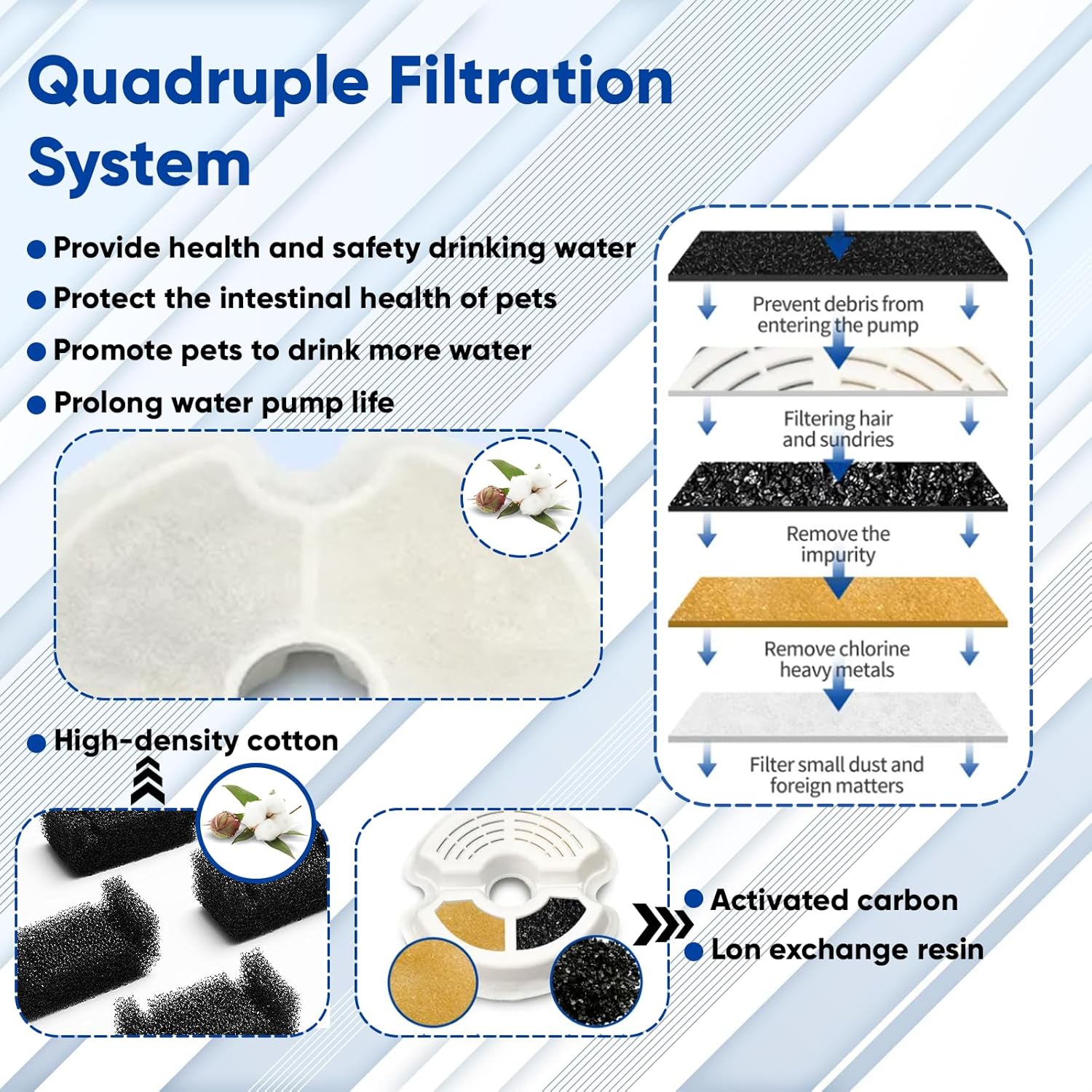 Quadruple Filtration System

● Provide health and safety drinking water
● Protect the intestinal health of pets
● Promote pets to drink more water
● Prolong water pump life

Prevent debris from entering the pump

Filtering hair and sundries

Remove the impurity

Remove chlorine heavy metals

Filter small dust and foreign matters

● High-density cotton

● Activated carbon
● Lon exchange resin