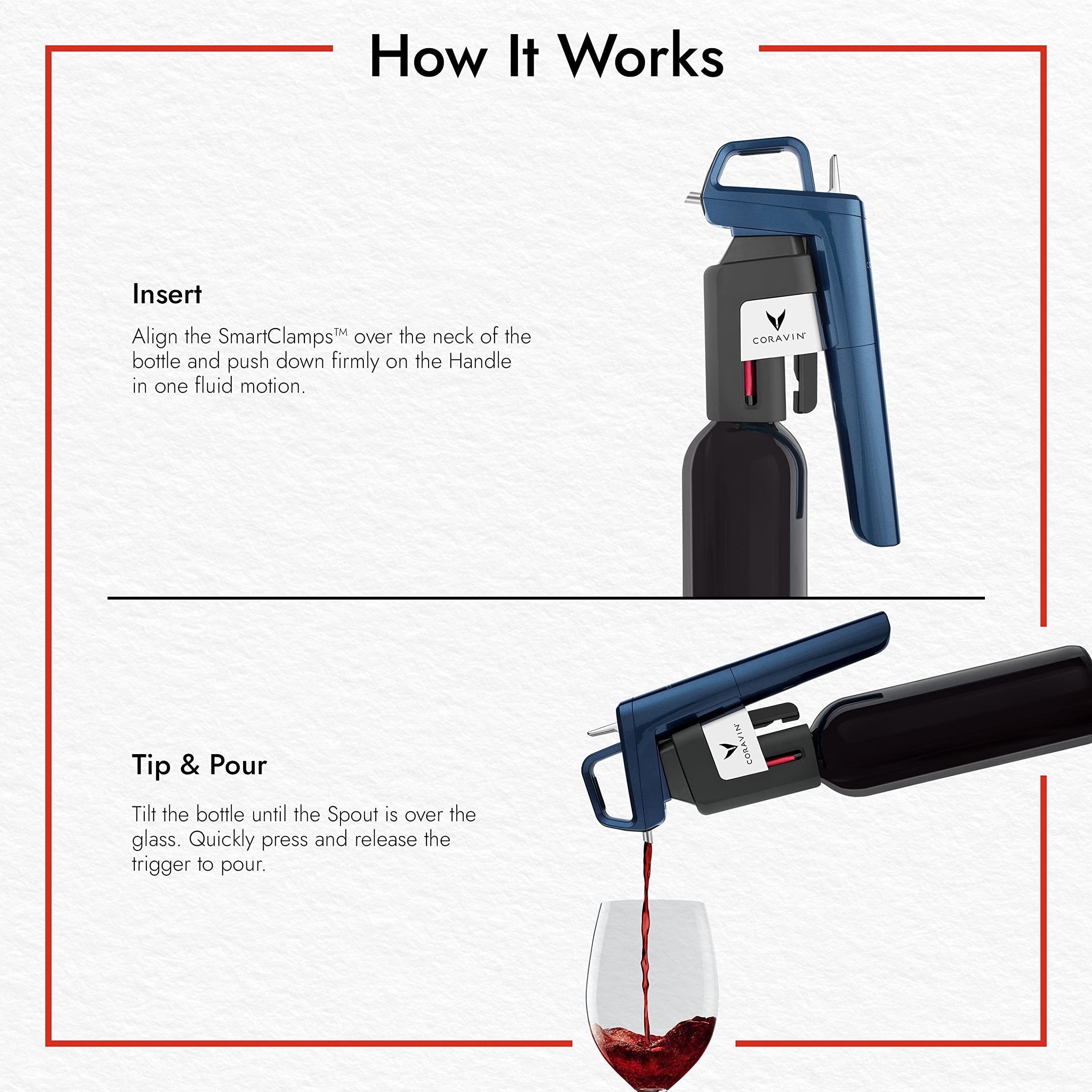 How It Works

Insert

Align the SmartClamps™ over the neck of the bottle and push down firmly on the Handle in one fluid motion.

CORAVIN

Tip & Pour

Tilt the bottle until the Spout is over the glass. Quickly press and release the trigger to pour.

CORAVIN