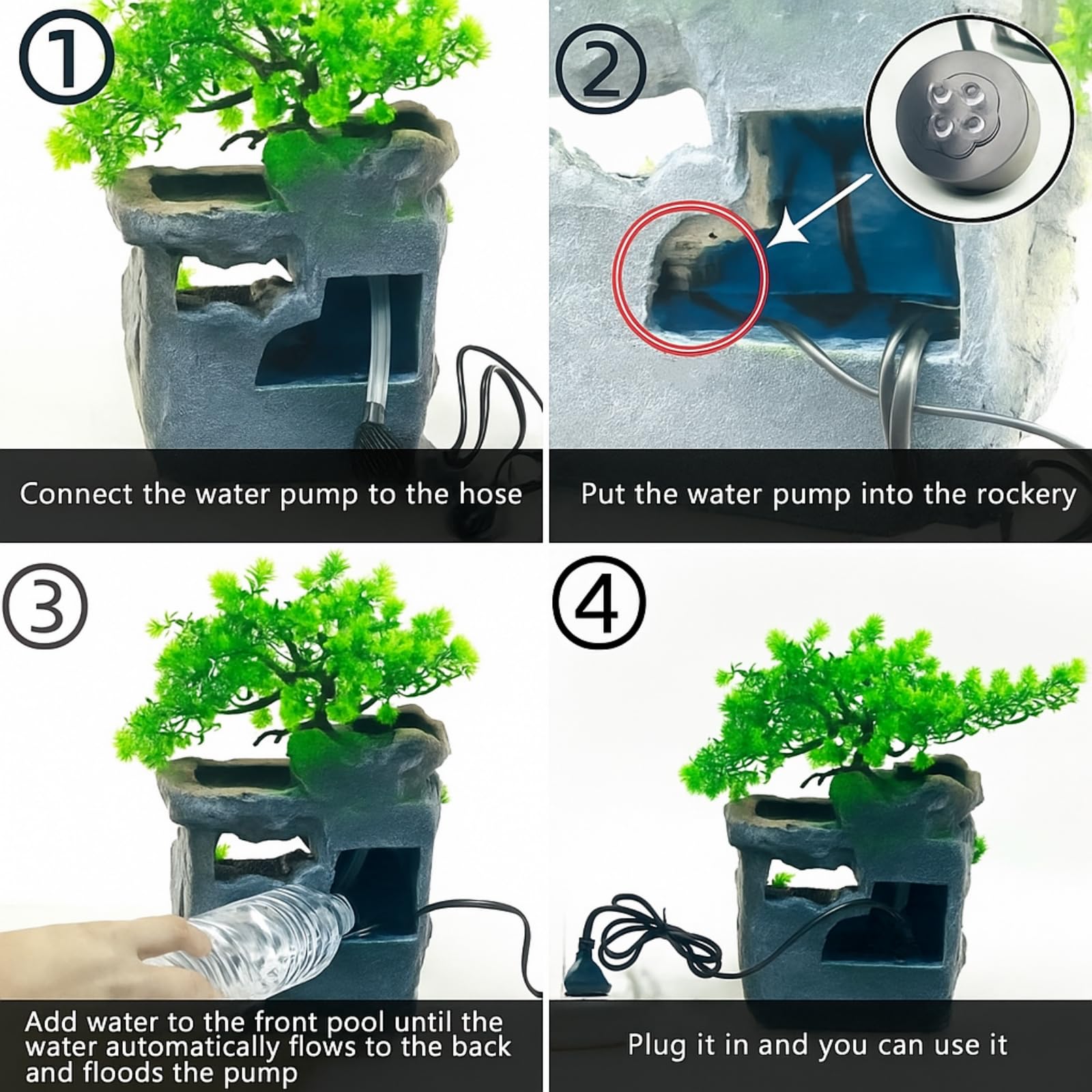 ①

Connect the water pump to the hose

②

Put the water pump into the rockery

③

Add water to the front pool until the water automatically flows to the back and floods the pump

④

Plug it in and you can use it