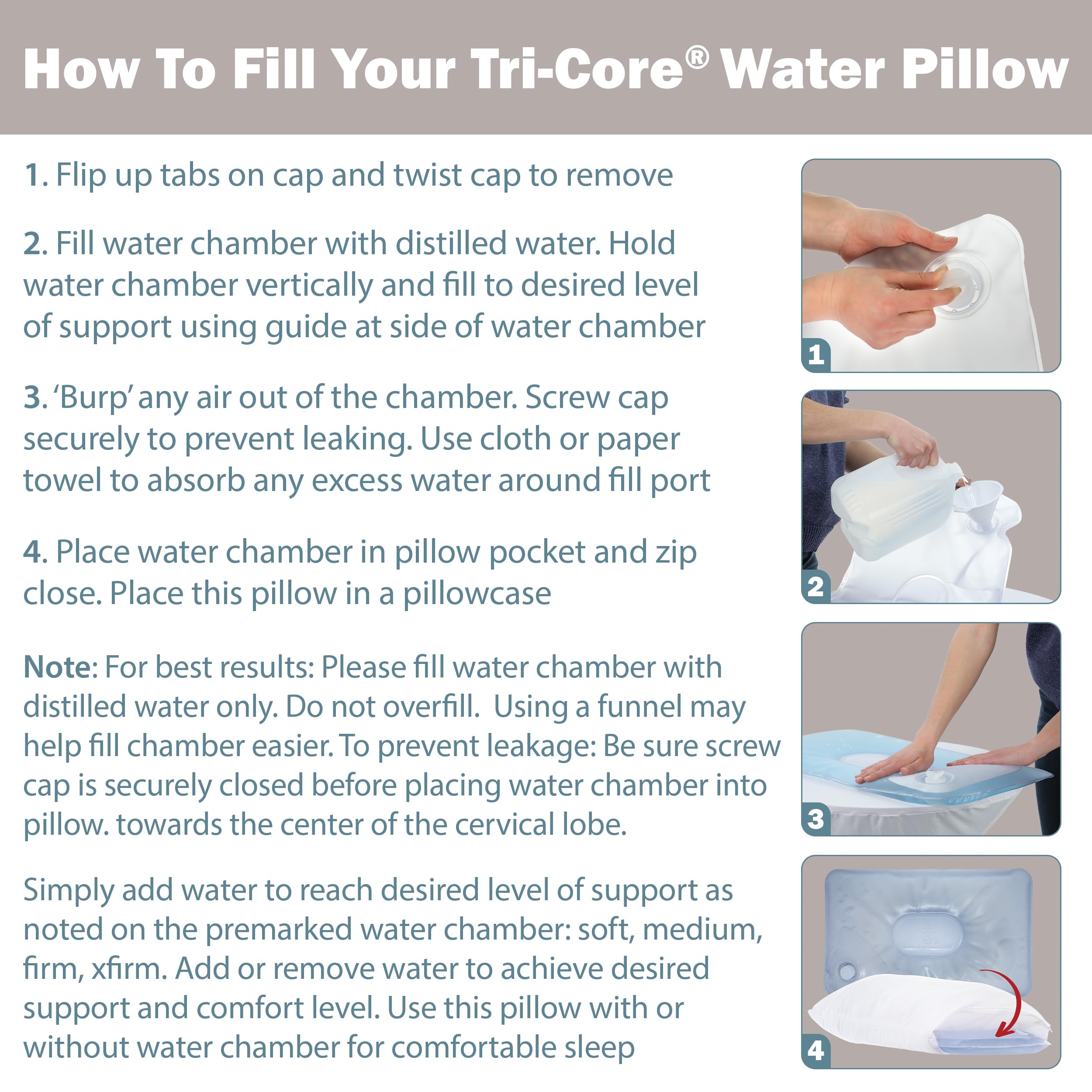 How To Fill Your Tri-Core® Water Pillow

1. Flip up tabs on cap and twist cap to remove

2. Fill water chamber with distilled water. Hold water chamber vertically and fill to desired level of support using guide at side of water chamber

3. 'Burp' any air out of the chamber. Screw cap securely to prevent leaking. Use cloth or paper towel to absorb any excess water around fill port

4. Place water chamber in pillow pocket and zip close. Place this pillow in a pillowcase

Note: For best results: Please fill water chamber with distilled water only. Do not overfill.  Using a funnel may help fill chamber easier. To prevent leakage: Be sure screw cap is securely closed before placing water chamber into pillow. towards the center of the cervical lobe.

Simply add water to reach desired level of support as noted on the premarked water chamber: soft, medium, firm, xfirm. Add or remove water to achieve desired support and comfort level. Use this pillow with or without water chamber for comfortable sleep

1

2

3

4