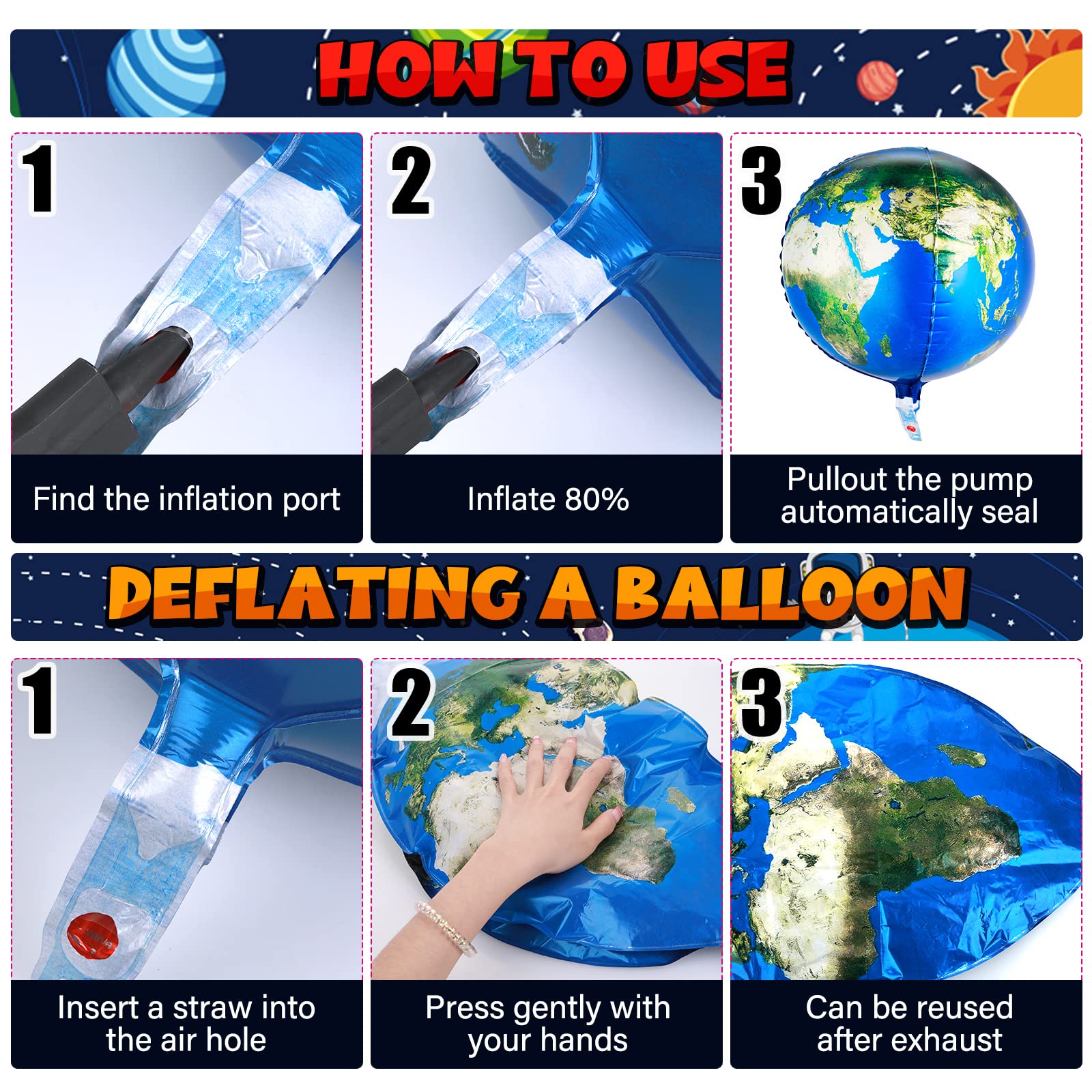 HOW TO USE

1

Find the inflation port

2

Inflate 80%

3

Pullout the pump automatically seal

DEFLATING A BALLOON

1

Insert a straw into the air hole

2

Press gently with your hands

3

Can be reused after exhaust