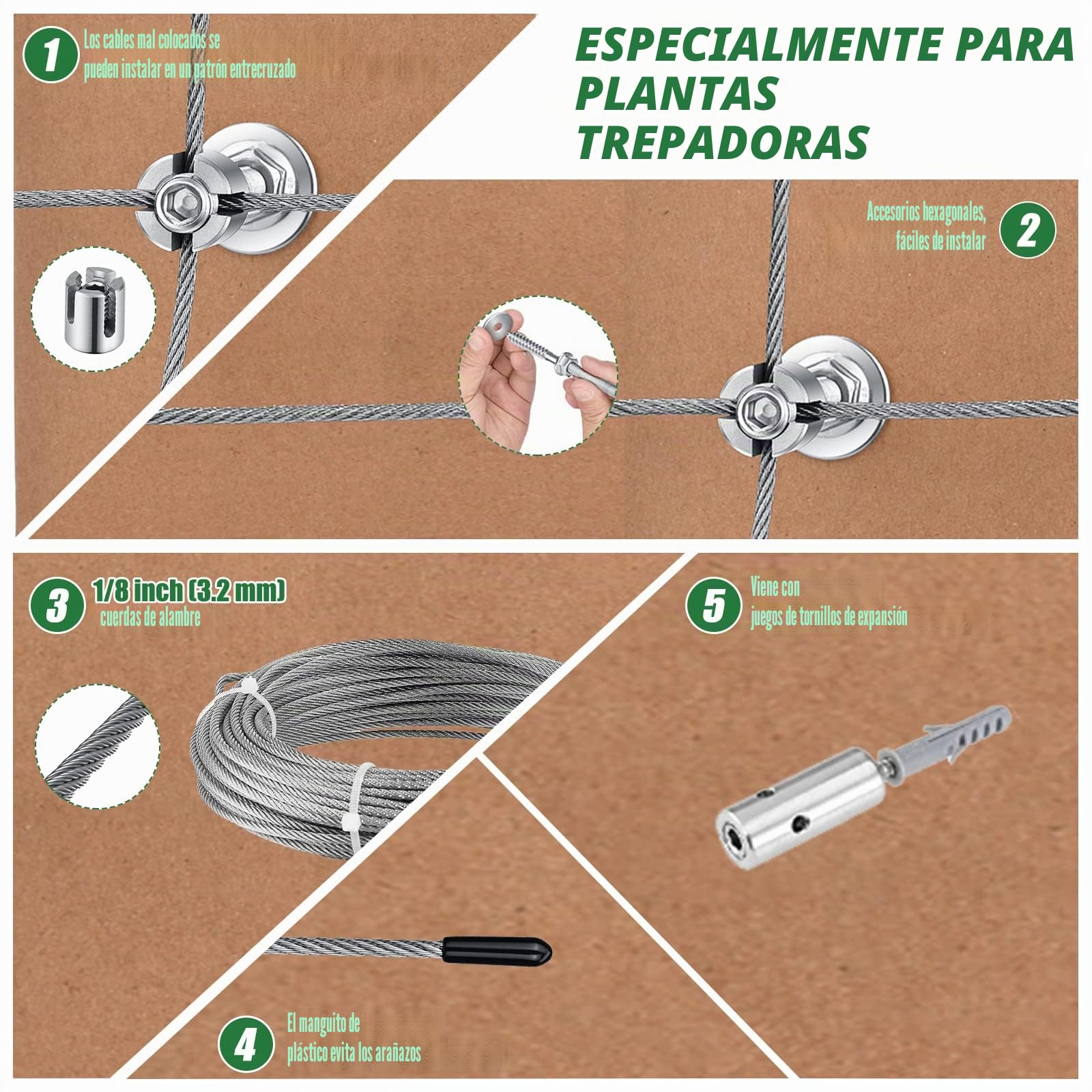 1 Los cables mal colocados se pueden instalar en un patrón entrecruzado

ESPECIALMENTE PARA PLANTAS TREPADORAS

Accesorios hexagonales, fáciles de instalar 2

3 1/8 inch (3.2 mm) cuerdas de alambre

5 Viene con juegos de tornillos de expansión

4 El manguito de plástico evita los arañazos