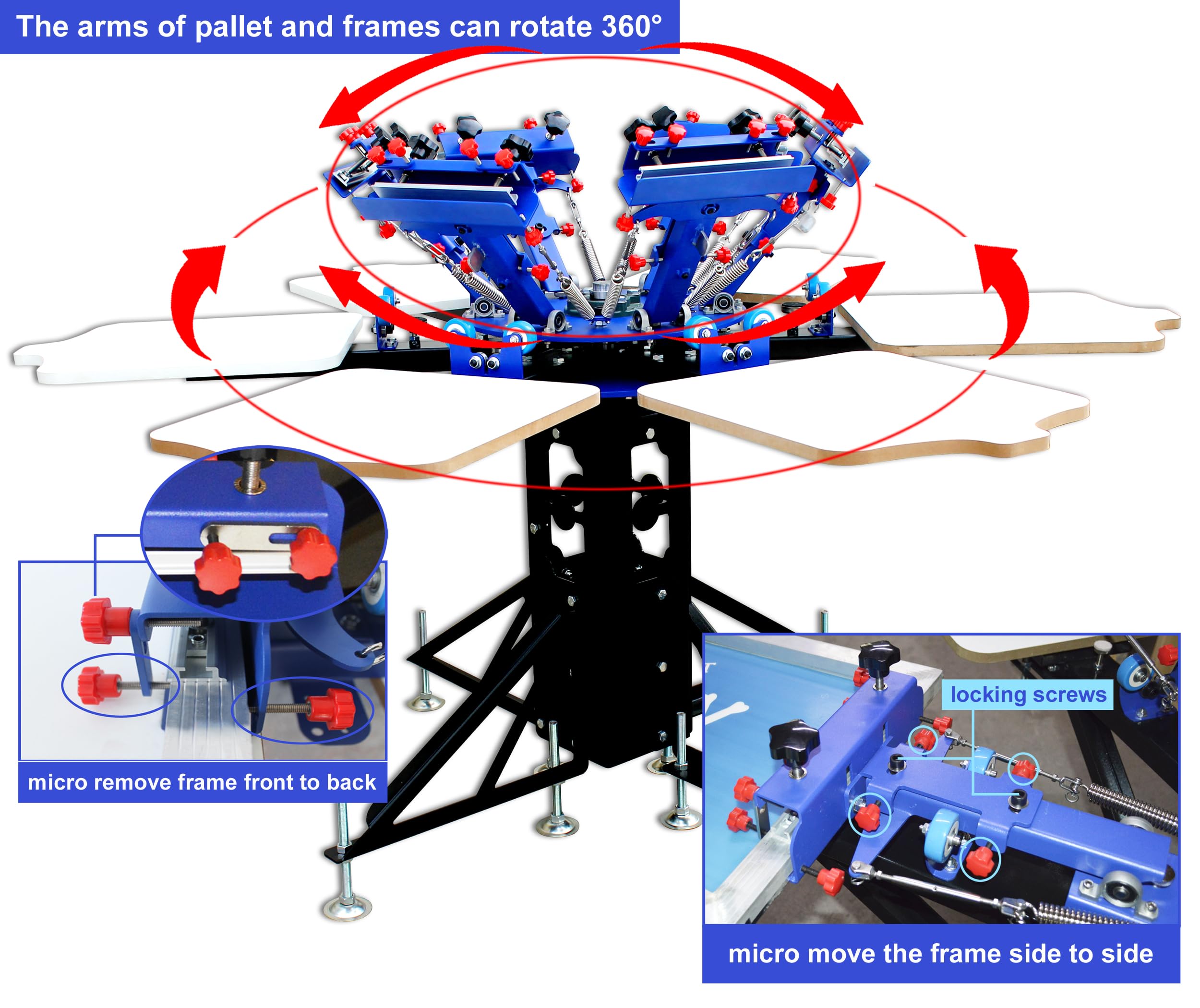 The arms of pallet and frames can rotate 360°

micro remove frame front to back

locking screws

micro move the frame side to side