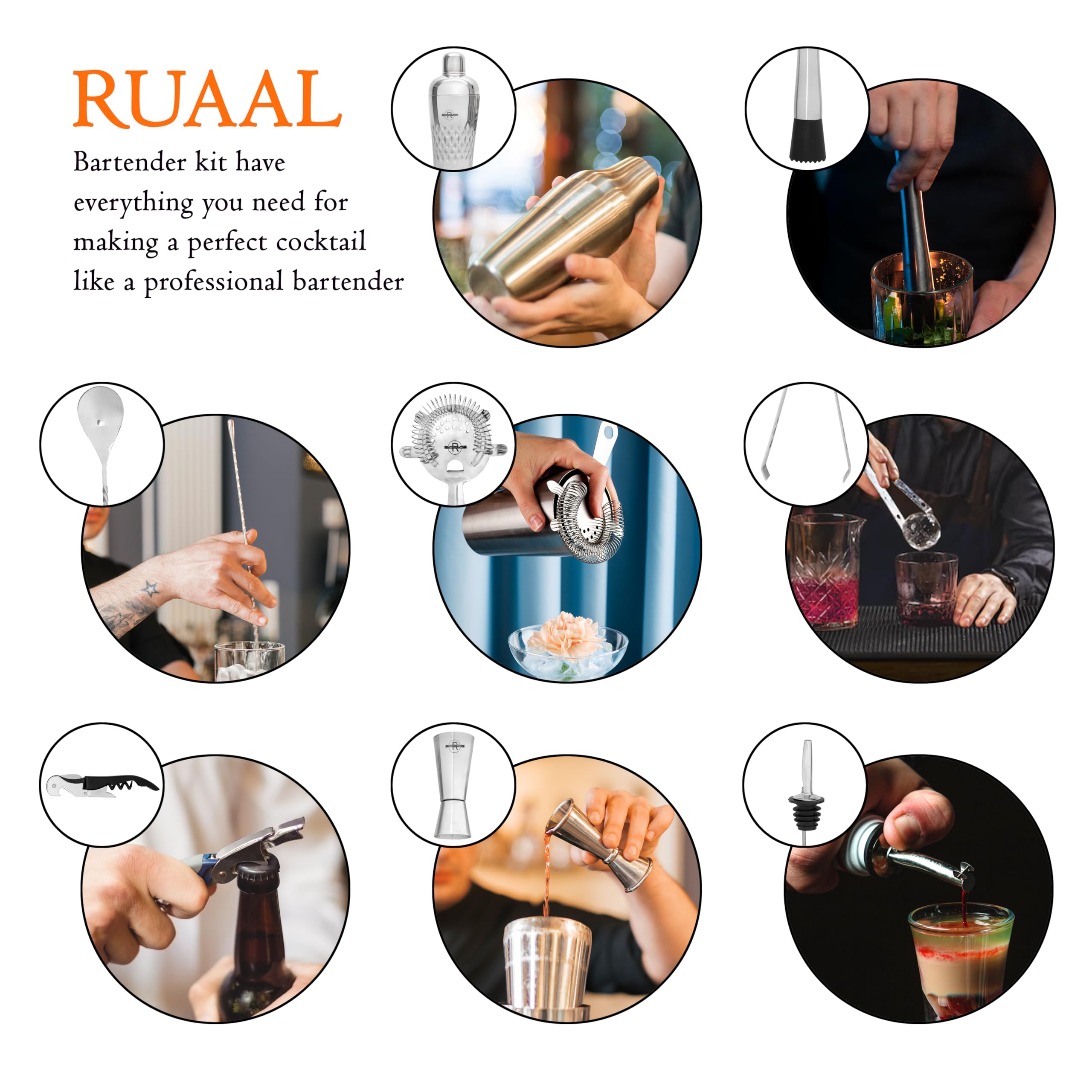 RUAAL

Bartender kit have everything you need for making a perfect cocktail like a professional bartender