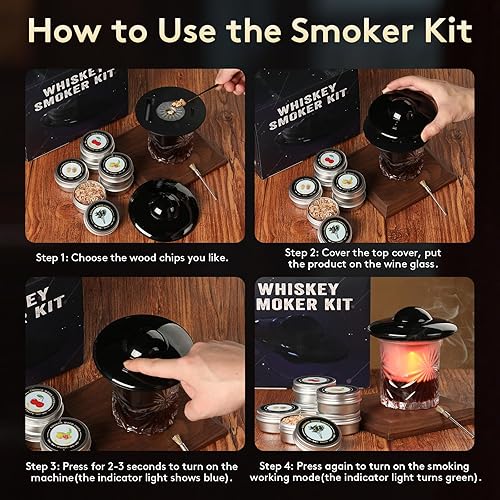 How to Use the Smoker Kit

WHISKEY SMOKER KIT

Step 1: Choose the wood chips you like.

WHISKEY SMOKER KIT

Step 2: Cover the top cover, put the product on the wine glass.

EY KIT

Step 3: Press for 2-3 seconds to turn on the machine(the indicator light shows blue).

WHISKEY MOKER KIT

Step 4: Press again to turn on the smoking working mode(the indicator light turns green).