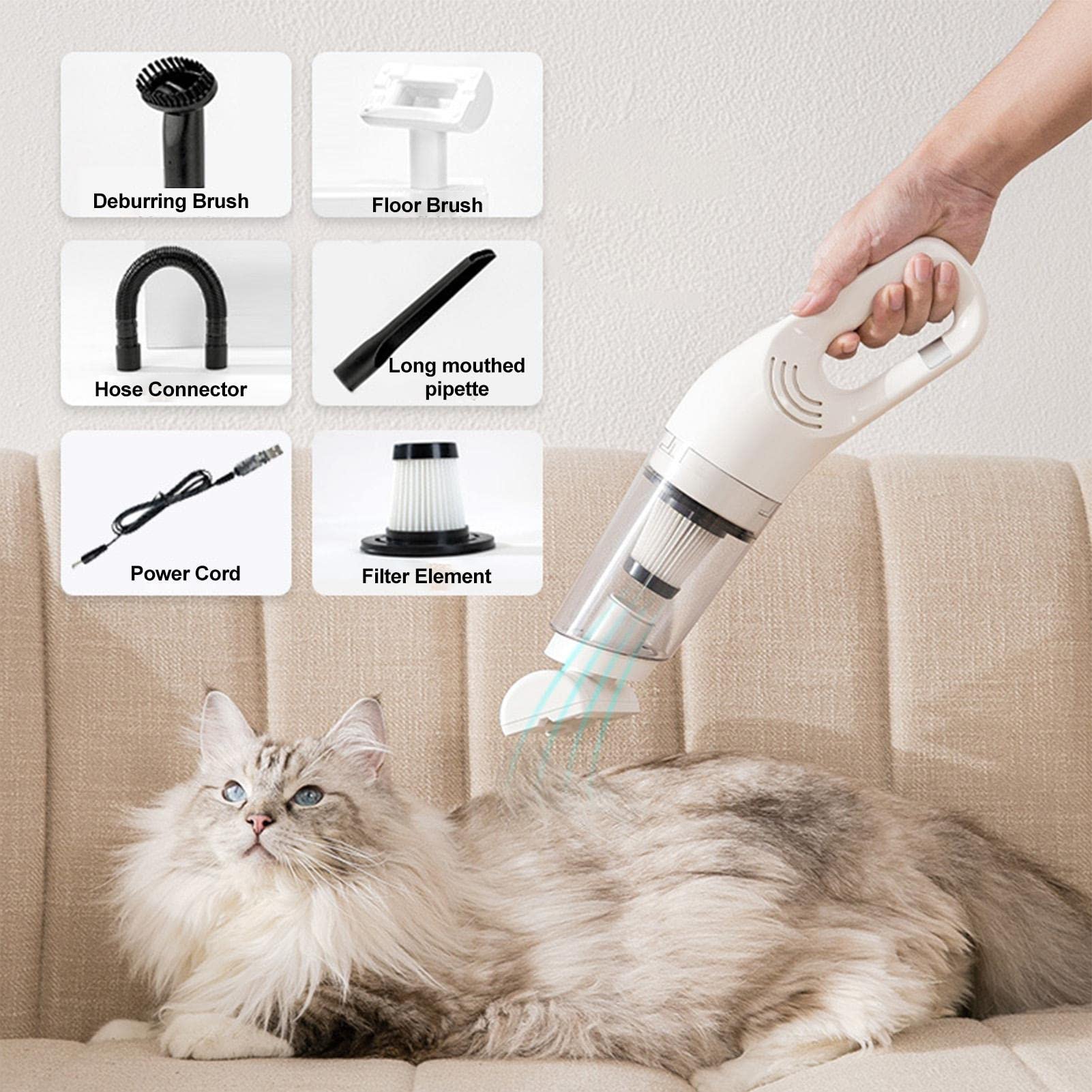 Deburring Brush

Floor Brush

Hose Connector

Long mouthed pipette

Power Cord

Filter Element