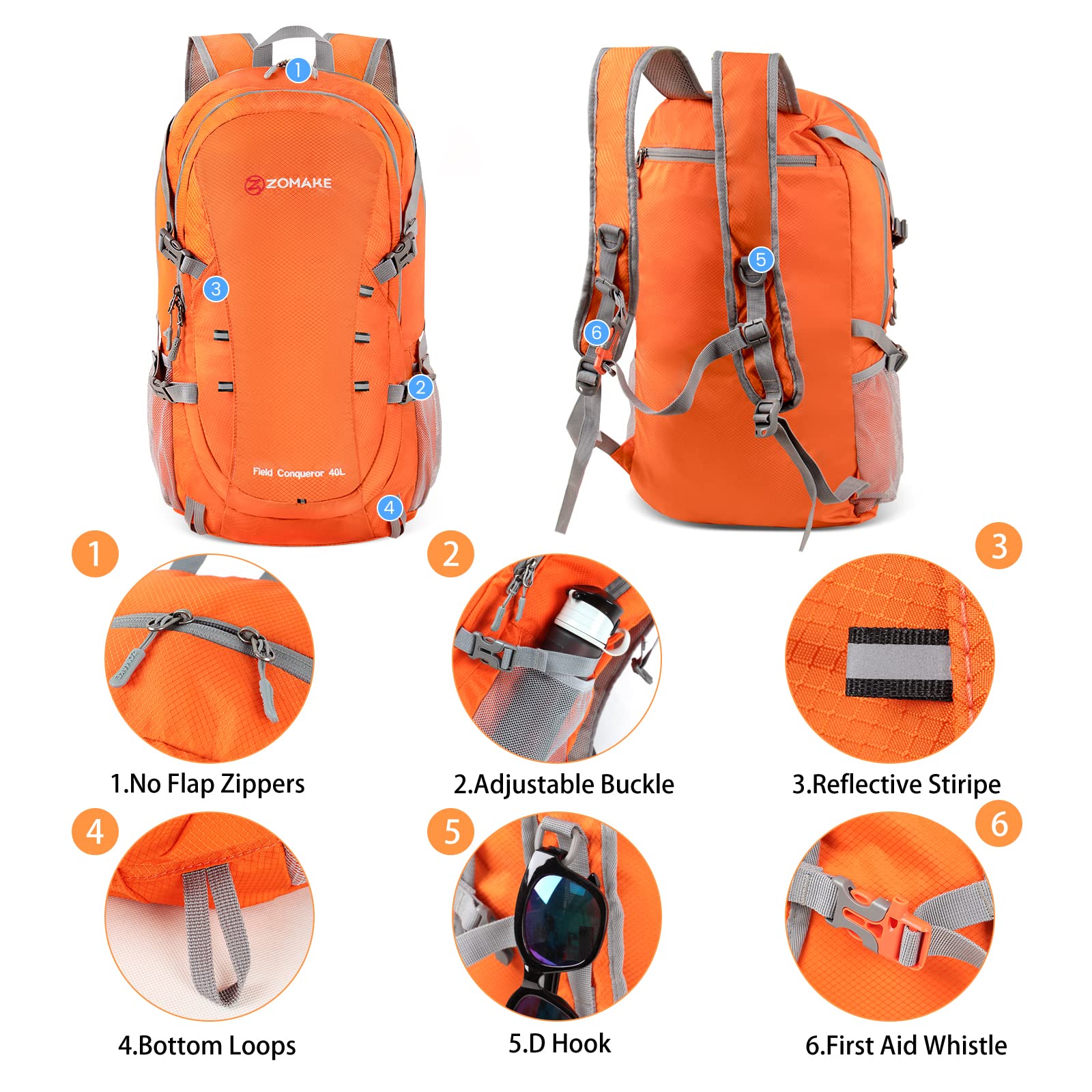 1

ZOMAKE

3

2

Field Conqueror 40L

4

5

6

1

2

3

1.No Flap Zippers

2.Adjustable Buckle

3.Reflective Stiripe

4

5

6

4.Bottom Loops

5.D Hook

6.First Aid Whistle