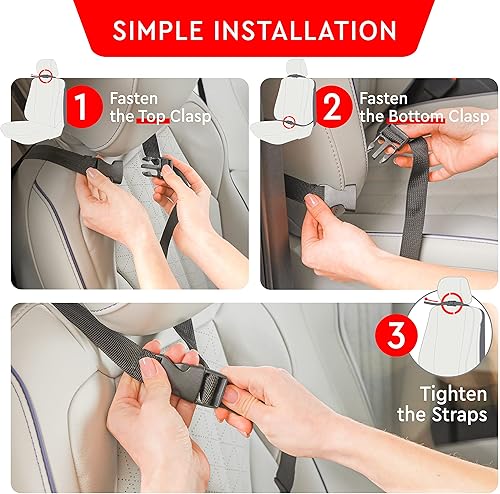 SIMPLE INSTALLATION

1 Fasten the Top Clasp

2 Fasten the Bottom Clasp

3 Tighten the Straps