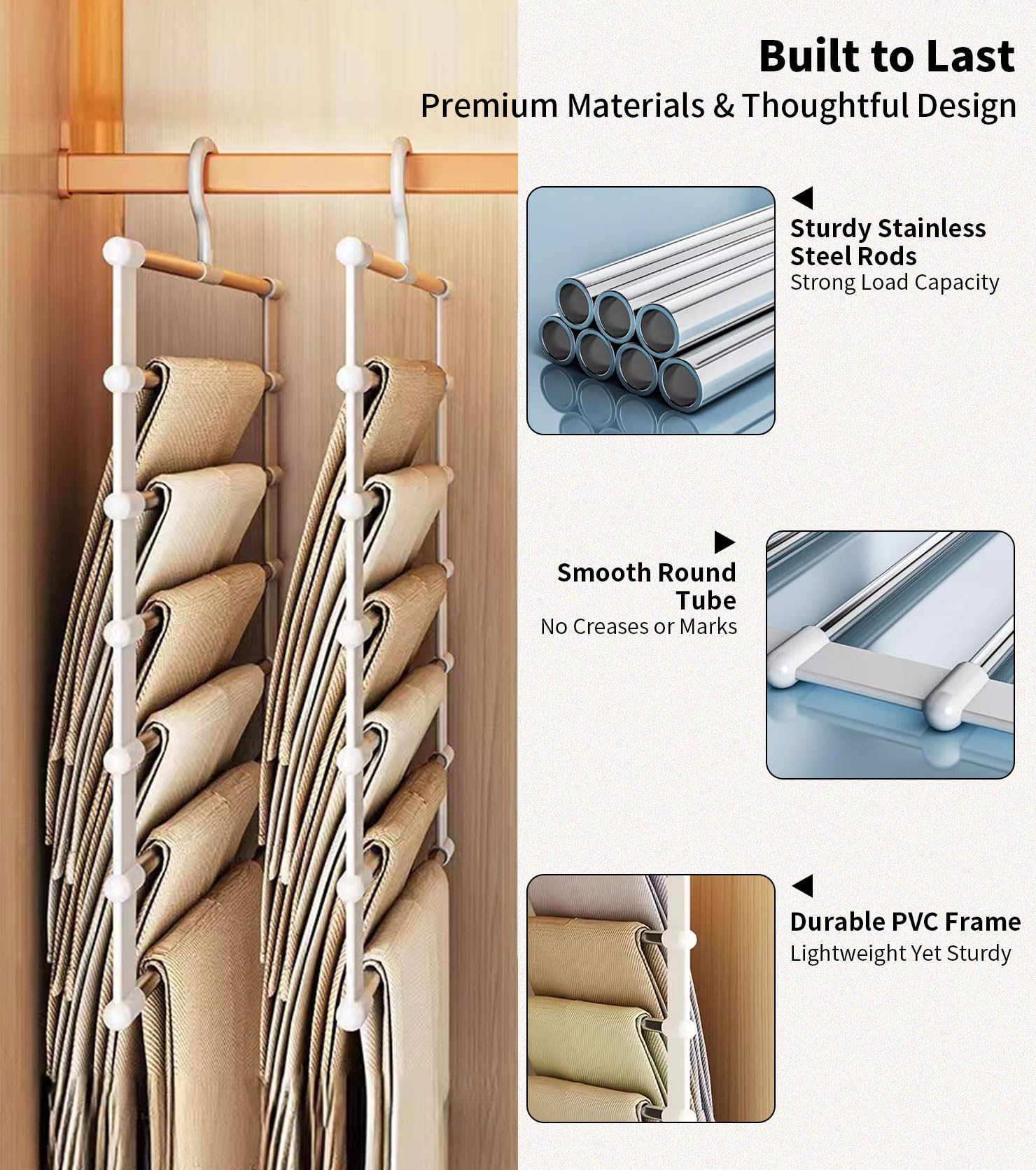 Built to Last
Premium Materials & Thoughtful Design

Sturdy Stainless Steel Rods
Strong Load Capacity

Smooth Round Tube
No Creases or Marks

Durable PVC Frame
Lightweight Yet Sturdy