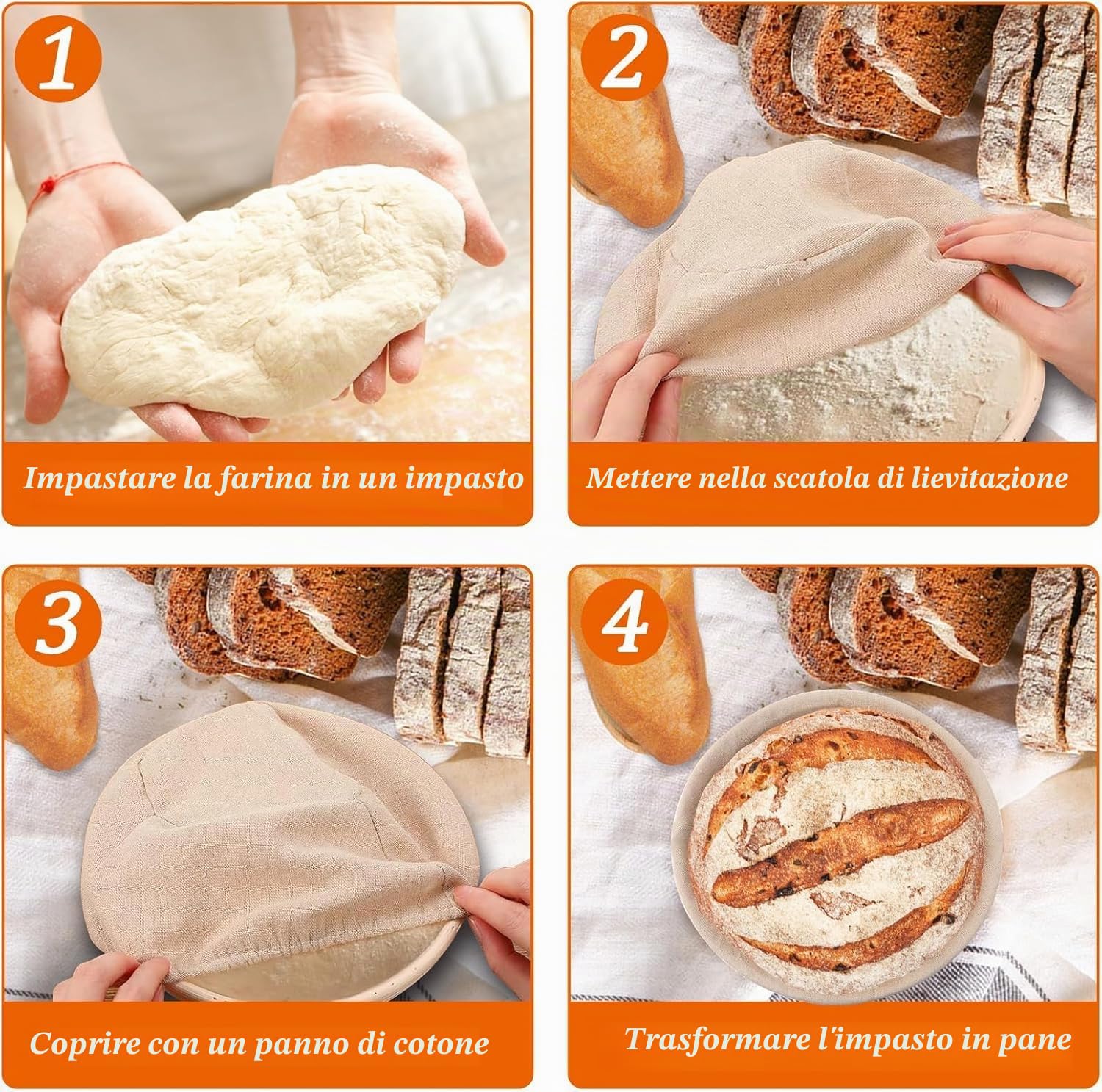 1

Impastare la farina in un impasto

2

Mettere nella scatola di lievitazione

3

Coprire con un panno di cotone

4

Trasformare l'impasto in pane