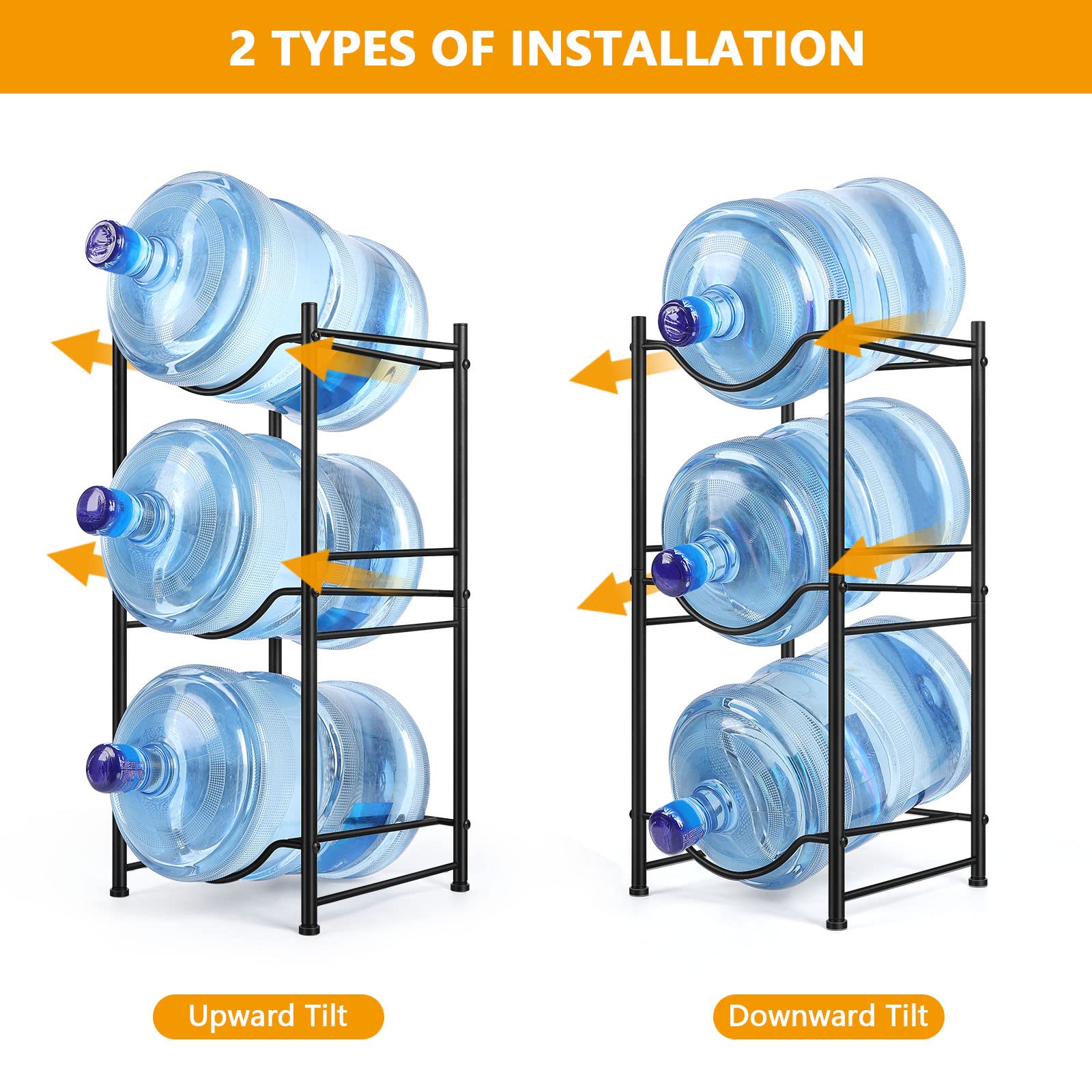 2 TYPES OF INSTALLATION

Upward Tilt

Downward Tilt