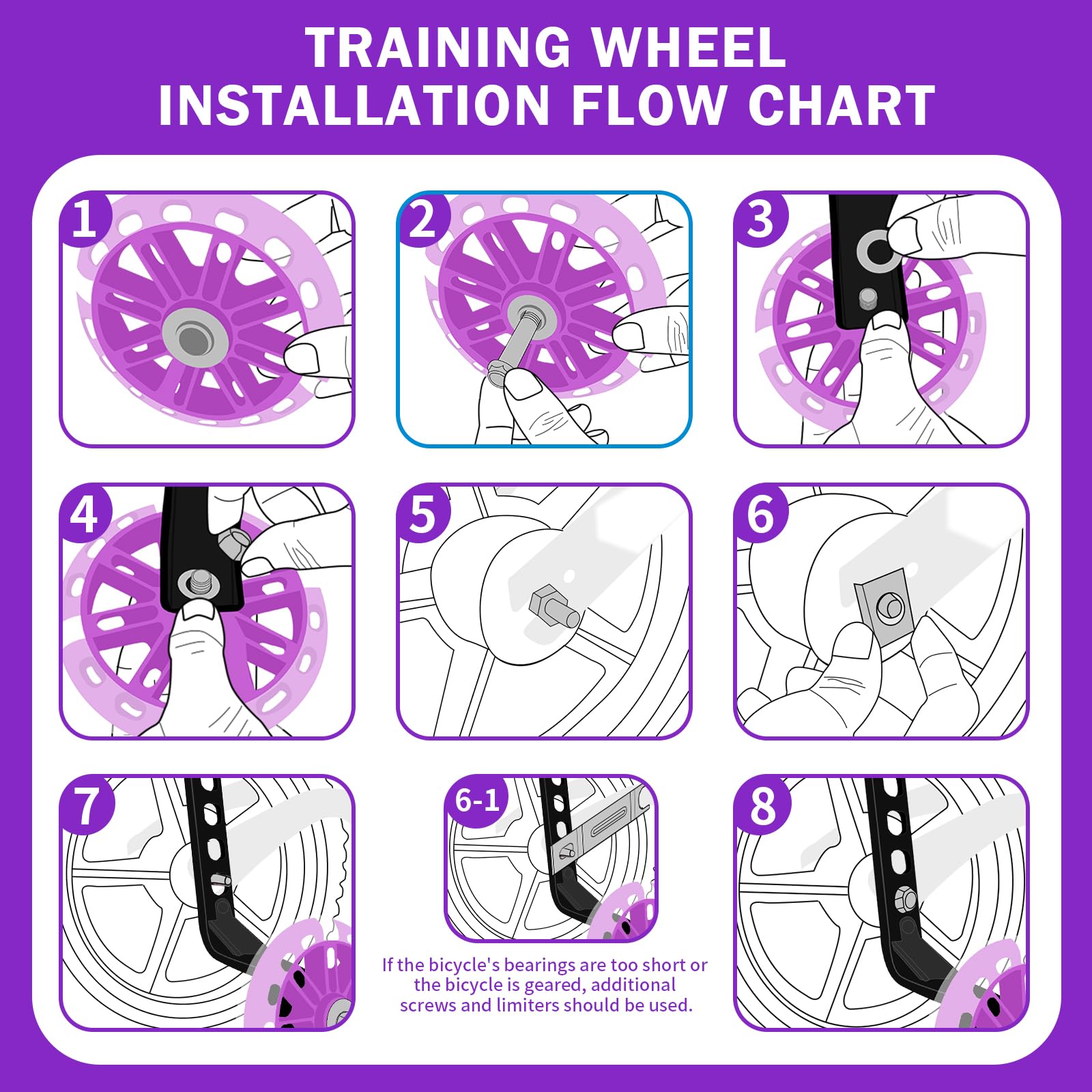 TRAINING WHEEL INSTALLATION FLOW CHART

1

2

3

4

5

6

7

6-1

If the bicycle's bearings are too short or the bicycle is geared, additional screws and limiters should be used.

8