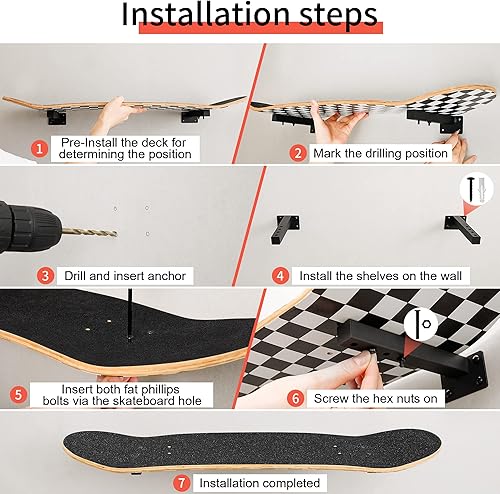 Installation steps

1 Pre-Install the deck for determining the position

2 Mark the drilling position

3 Drill and insert anchor

4 Install the shelves on the wall

5 Insert both fat phillips bolts via the skateboard hole

6 Screw the hex nuts on

7 Installation completed