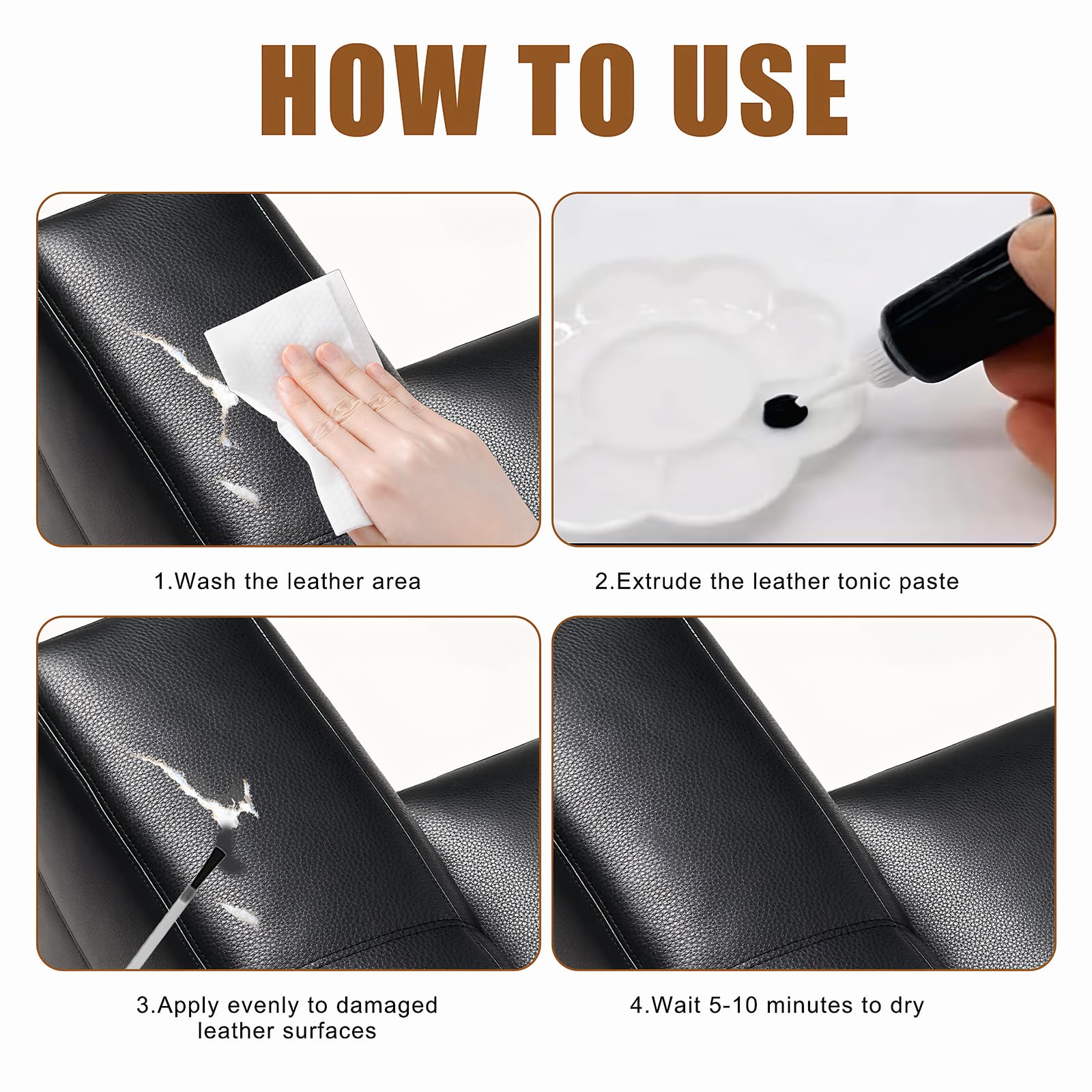 HOW TO USE

1.Wash the leather area

2.Extrude the leather tonic paste

3.Apply evenly to damaged leather surfaces

4.Wait 5-10 minutes to dry