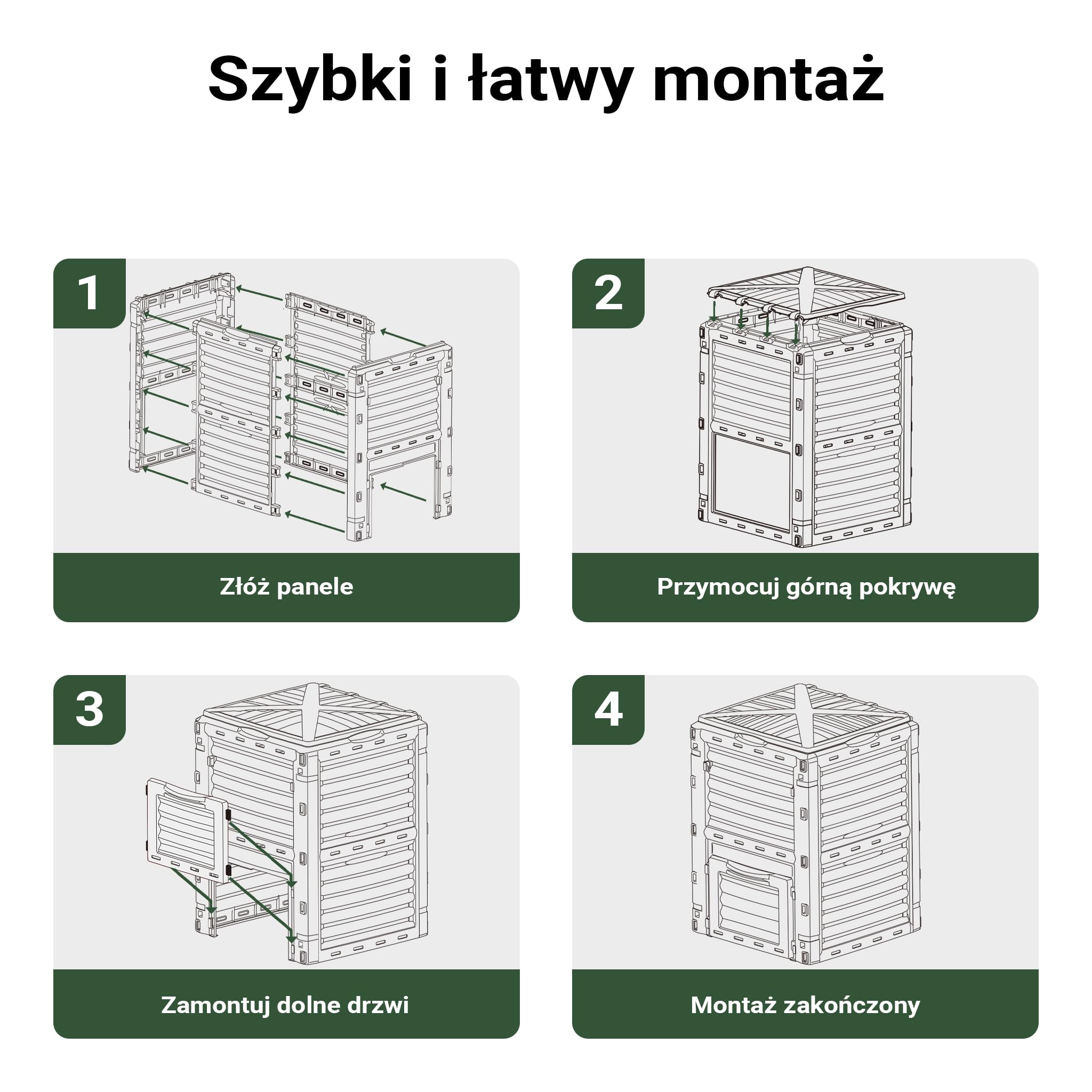 Szybki i łatwy montaż

1

Złóż panele

2

Przymocuj górną pokrywę

3

Zamontuj dolne drzwi

4

Montaż zakończony