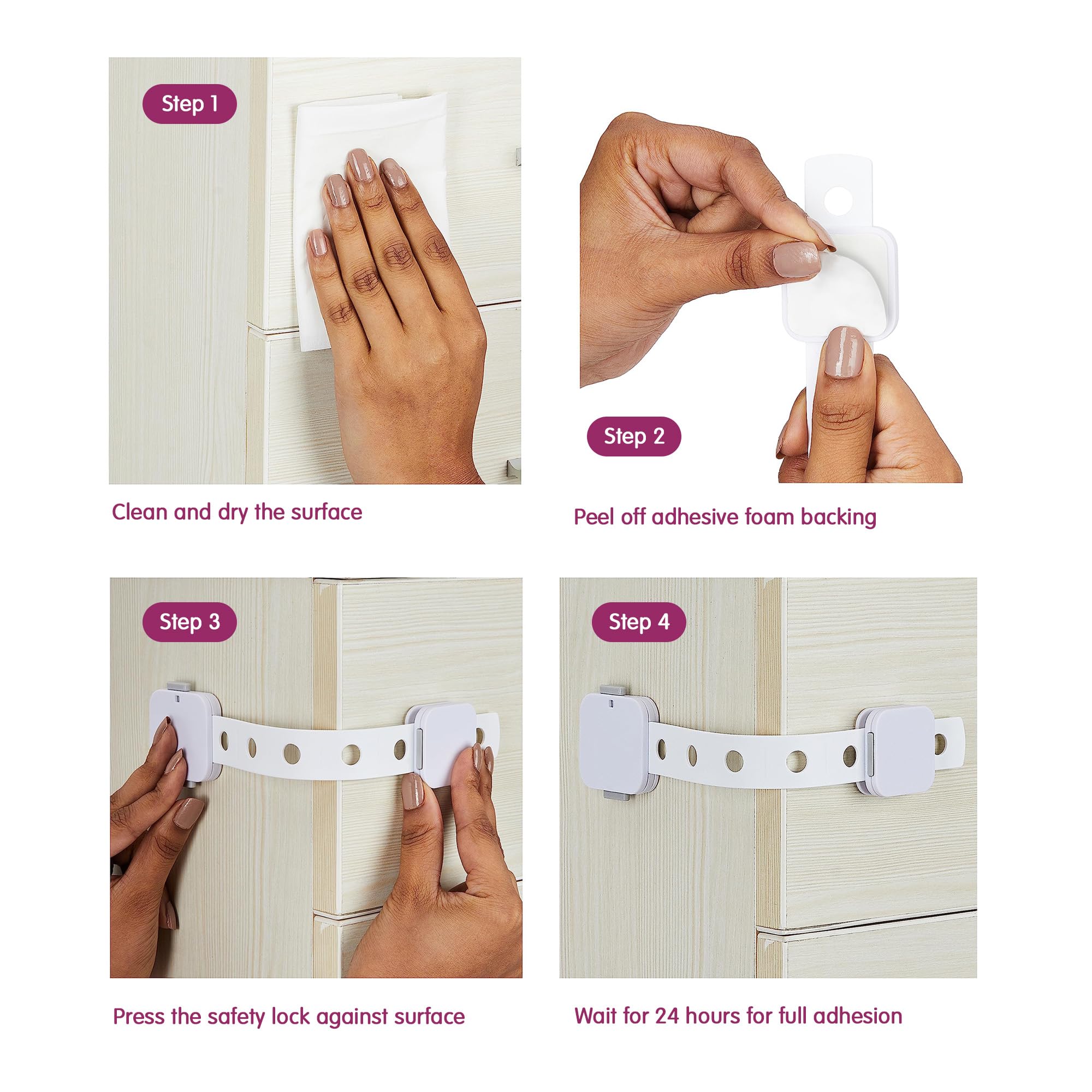 Step 1

Clean and dry the surface

Step 2

Peel off adhesive foam backing

Step 3

Press the safety lock against surface

Step 4

Wait for 24 hours for full adhesion