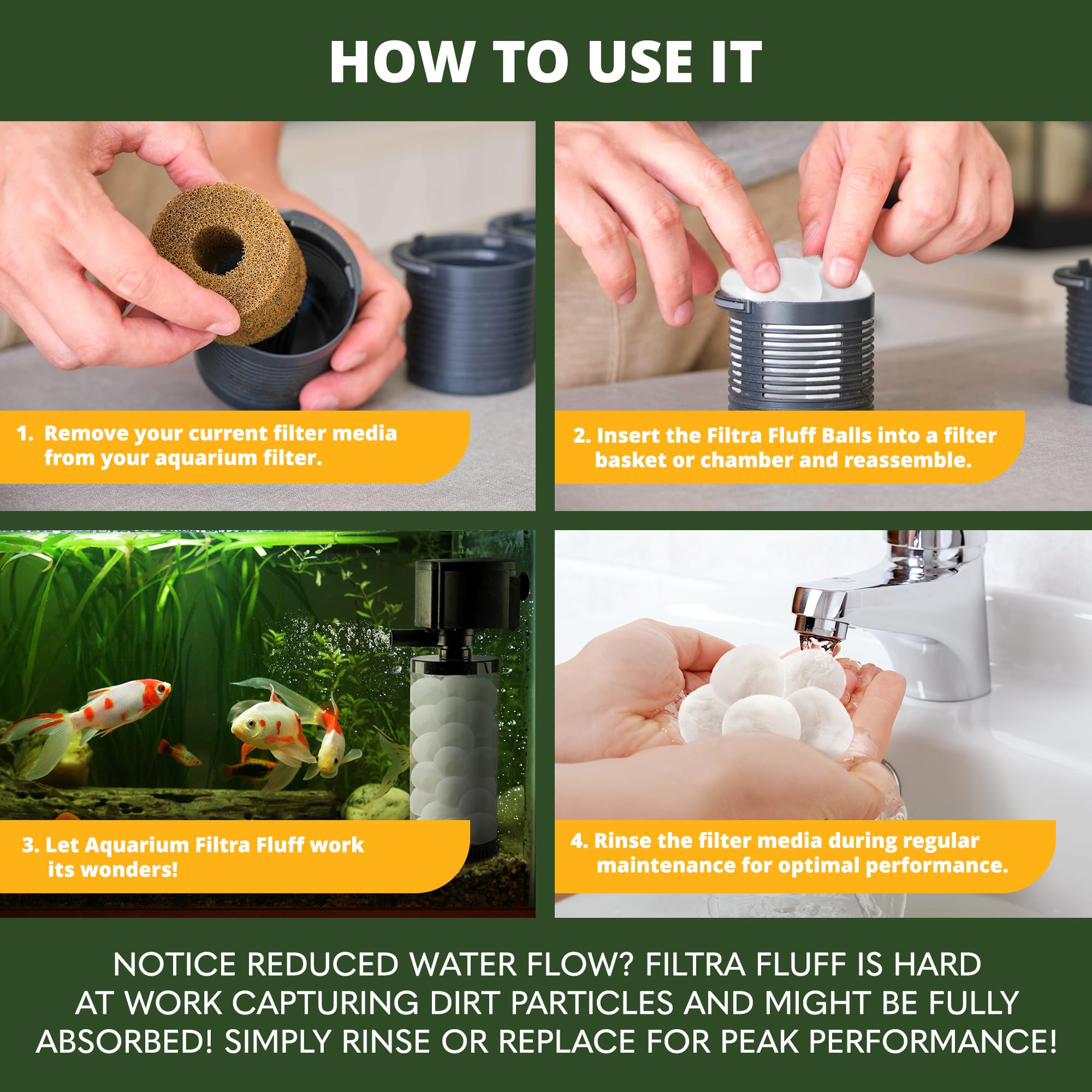 HOW TO USE IT

1. Remove your current filter media from your aquarium filter.

2. Insert the Filtra Fluff Balls into a filter basket or chamber and reassemble.

3. Let Aquarium Filtra Fluff work its wonders!

4. Rinse the filter media during regular maintenance for optimal performance.

NOTICE REDUCED WATER FLOW? FILTRA FLUFF IS HARD AT WORK CAPTURING DIRT PARTICLES AND MIGHT BE FULLY ABSORBED! SIMPLY RINSE OR REPLACE FOR PEAK PERFORMANCE!