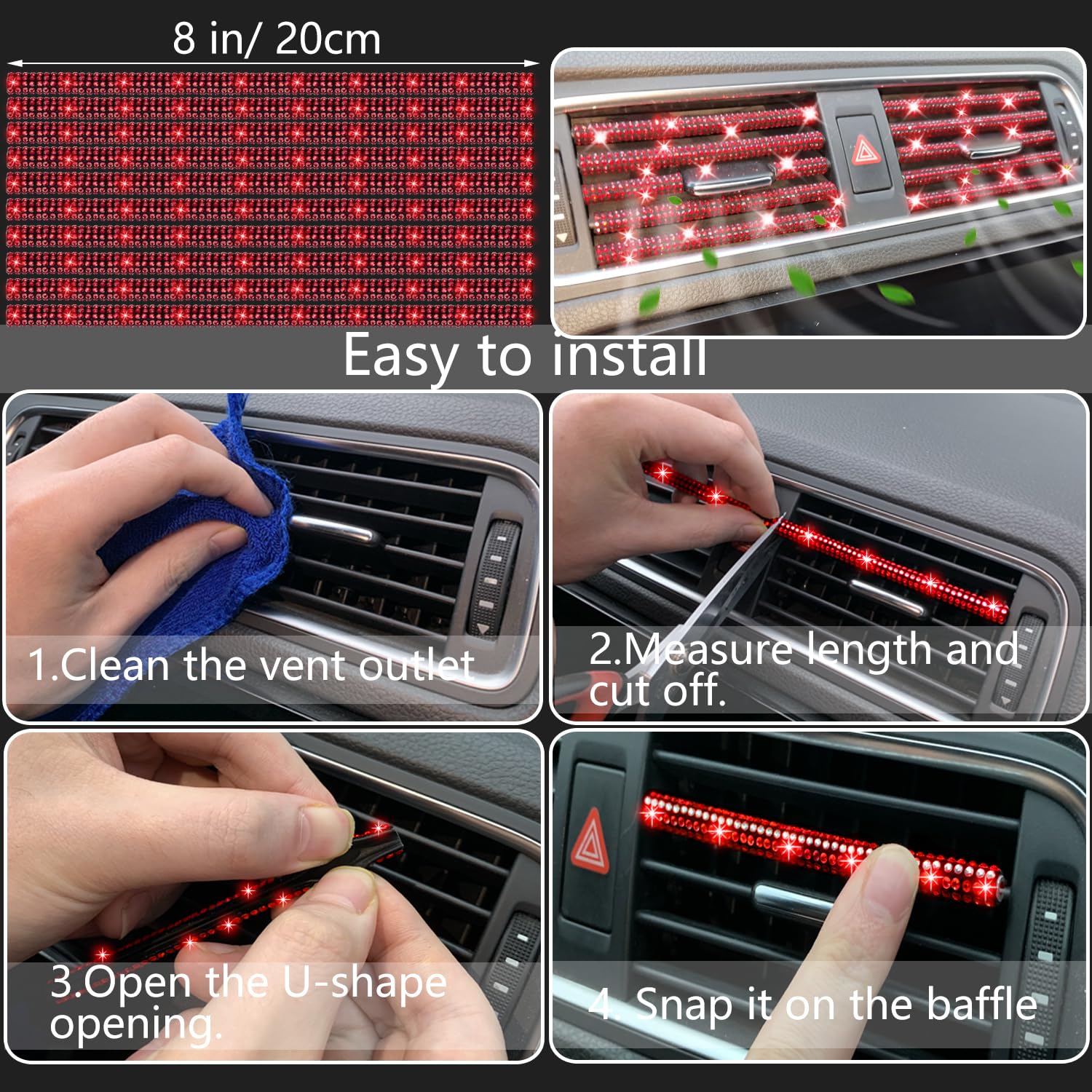 8 in/ 20cm

Easy to install

1.Clean the vent outlet

2.Measure length and cut off.

3.Open the U-shape opening.

4. Snap it on the baffle