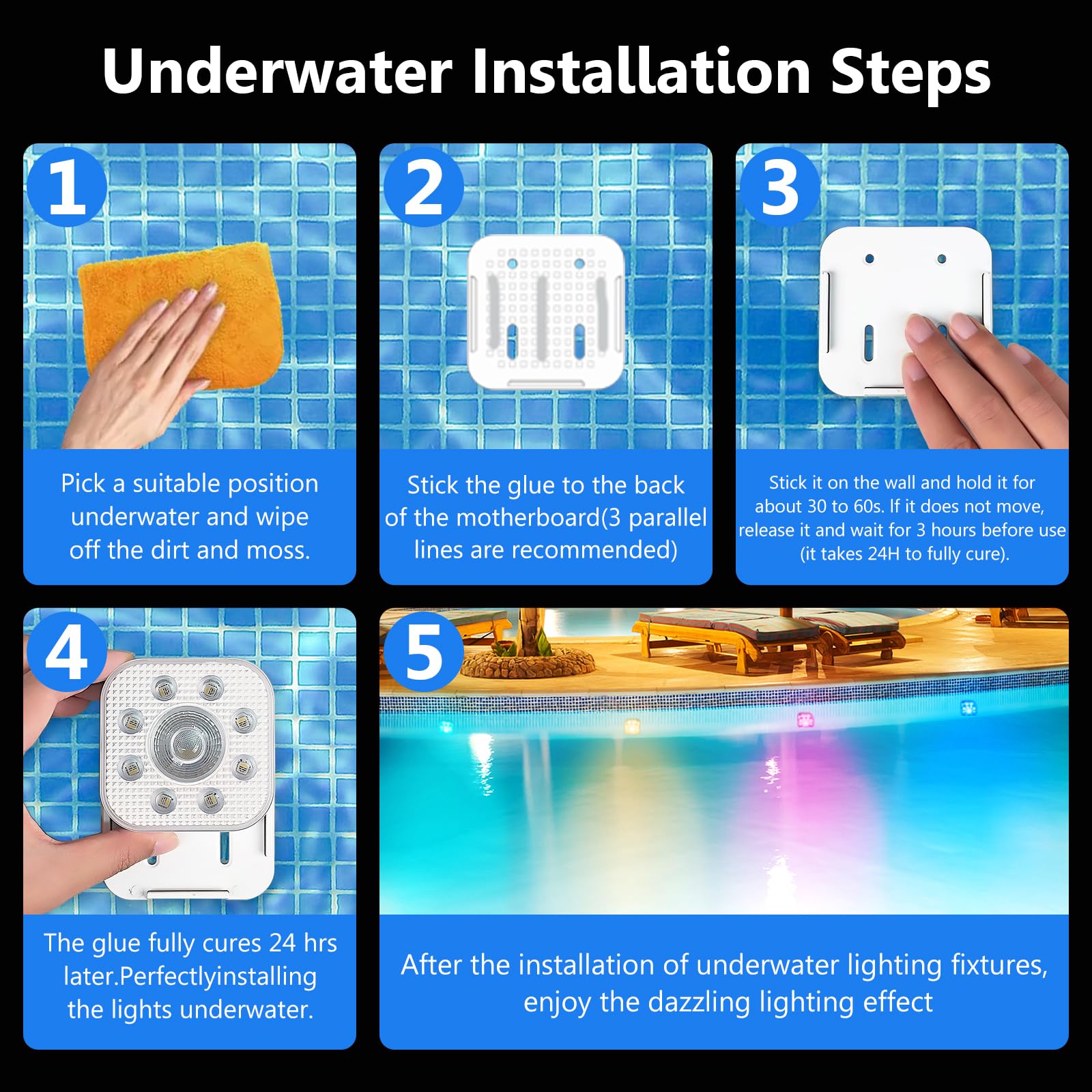 Underwater Installation Steps

1

Pick a suitable position underwater and wipe off the dirt and moss.

2

Stick the glue to the back of the motherboard(3 parallel lines are recommended)

3

Stick it on the wall and hold it for about 30 to 60s. If it does not move, release it and wait for 3 hours before use (it takes 24H to fully cure).

4

The glue fully cures 24 hrs later.Perfectlyinstalling the lights underwater.

5

After the installation of underwater lighting fixtures, enjoy the dazzling lighting effect