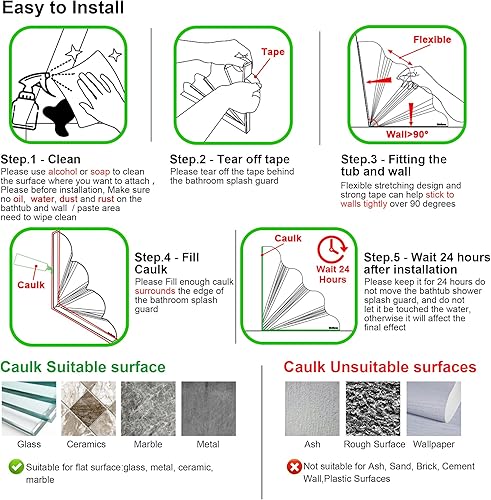 Easy to Install

Tape

Flexible

Wall>90°

Step.1 - Clean
Please use alcohol or soap to clean the surface where you want to attach , Please before installation, Make sure no oil, water, dust and rust on the bathtub and wall / paste area need to wipe clean

Step.2 - Tear off tape
Please tear off the tape behind the bathroom splash guard

Step.3 - Fitting the tub and wall
Flexible stretching design and strong tape can help stick to walls tightly over 90 degrees

Caulk

Step.4 - Fill Caulk
Please Fill enough caulk surrounds the edge of the bathroom splash guard

Caulk

Wait 24 Hours

Step.5 - Wait 24 hours after installation
Please keep it for 24 hours do not move the bathtub shower splash guard, and do not let it be touched the water, otherwise it will affect the final effect

Caulk Suitable surface

Glass Ceramics Marble Metal

Suitable for flat surface:glass, metal, ceramic, marble

Caulk Unsuitable surfaces

Ash Rough Surface Wallpaper

Not suitable for Ash, Sand, Brick, Cement Wall,Plastic Surfaces