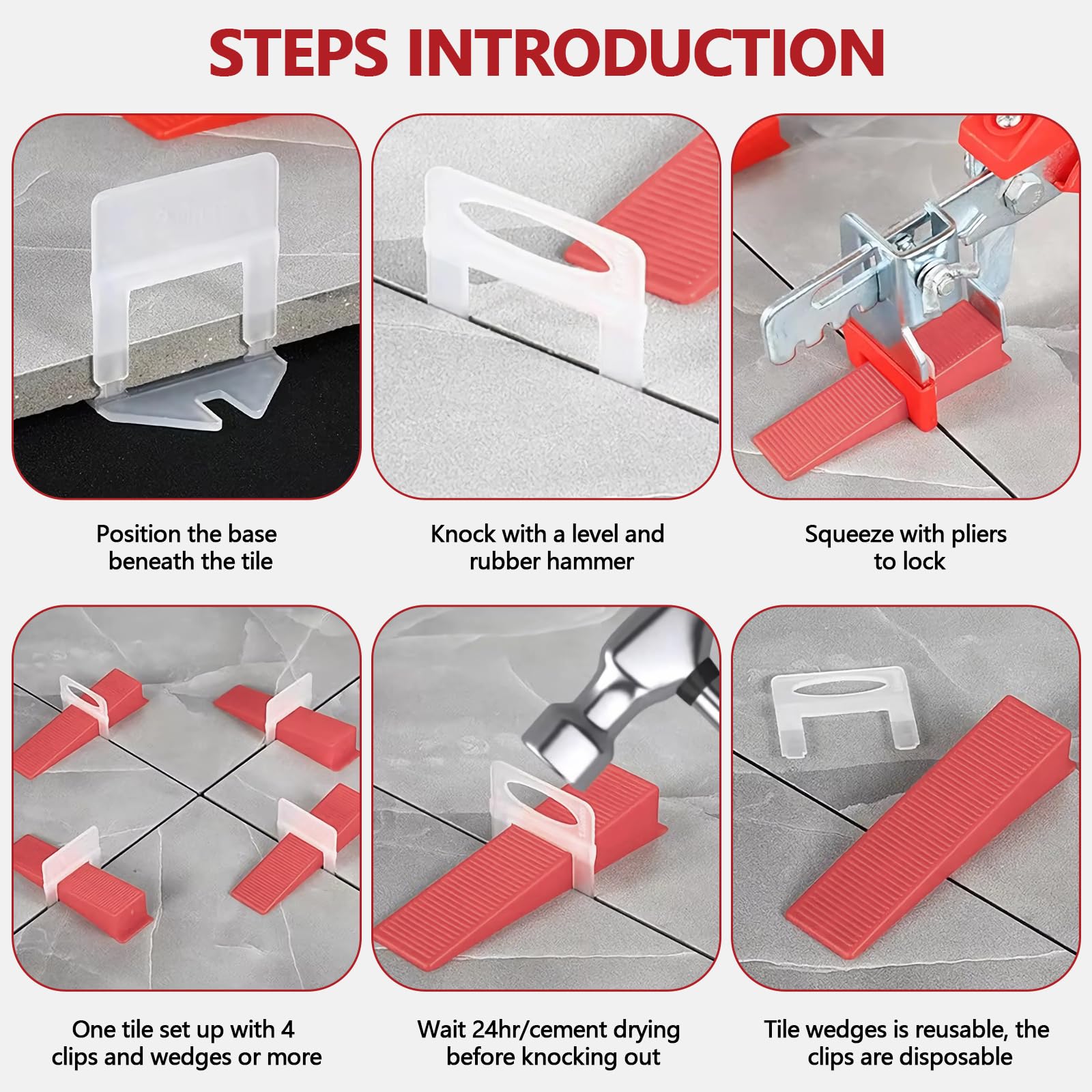 STEPS INTRODUCTION

Position the base beneath the tile

Knock with a level and rubber hammer

Squeeze with pliers to lock

One tile set up with 4 clips and wedges or more

Wait 24hr/cement drying before knocking out

Tile wedges is reusable, the clips are disposable