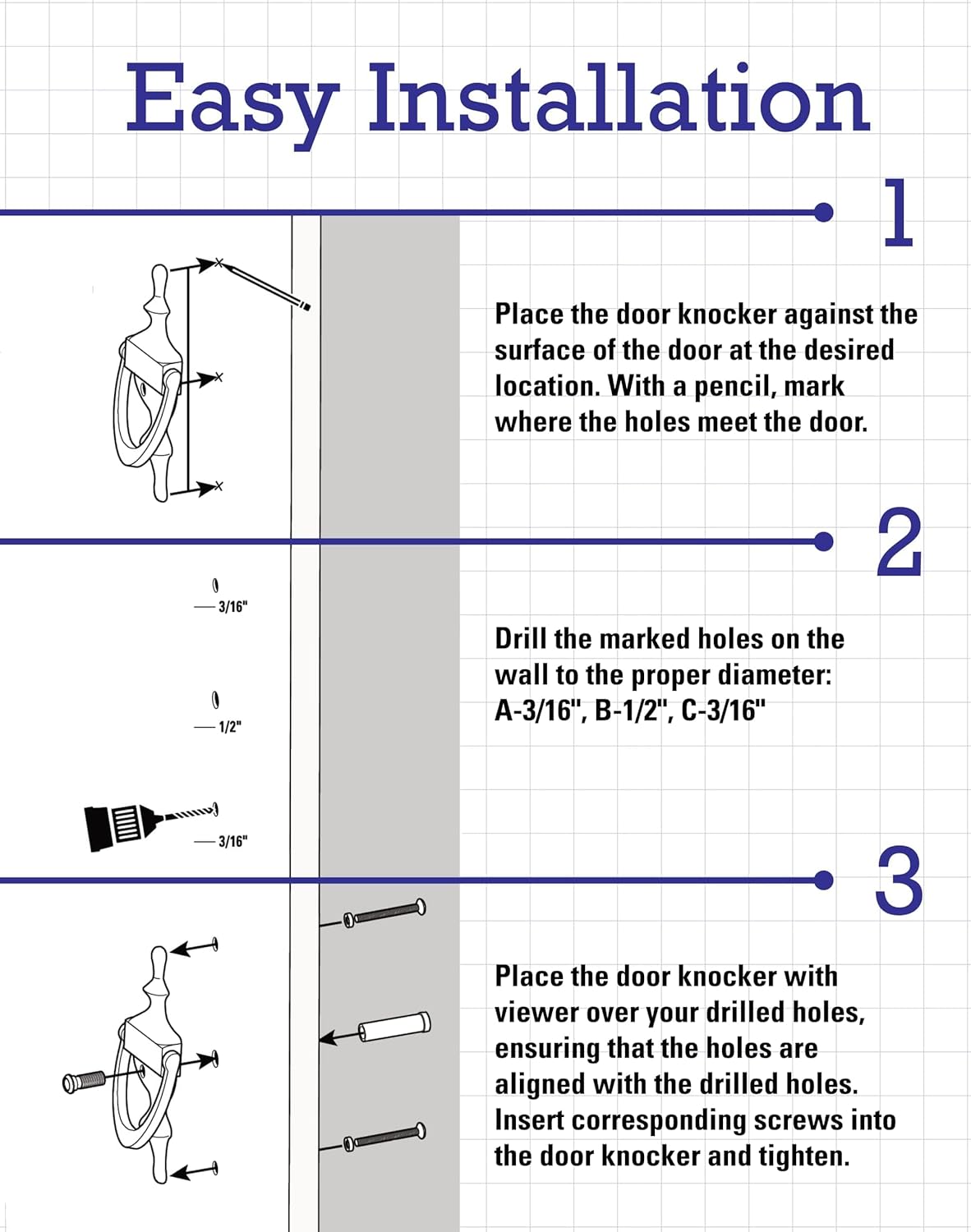 Easy Installation

1

Place the door knocker against the surface of the door at the desired location. With a pencil, mark where the holes meet the door.

2

3/16"

1/2"

3/16"

Drill the marked holes on the wall to the proper diameter: A-3/16", B-1/2", C-3/16"

3

Place the door knocker with viewer over your drilled holes, ensuring that the holes are aligned with the drilled holes. Insert corresponding screws into the door knocker and tighten.