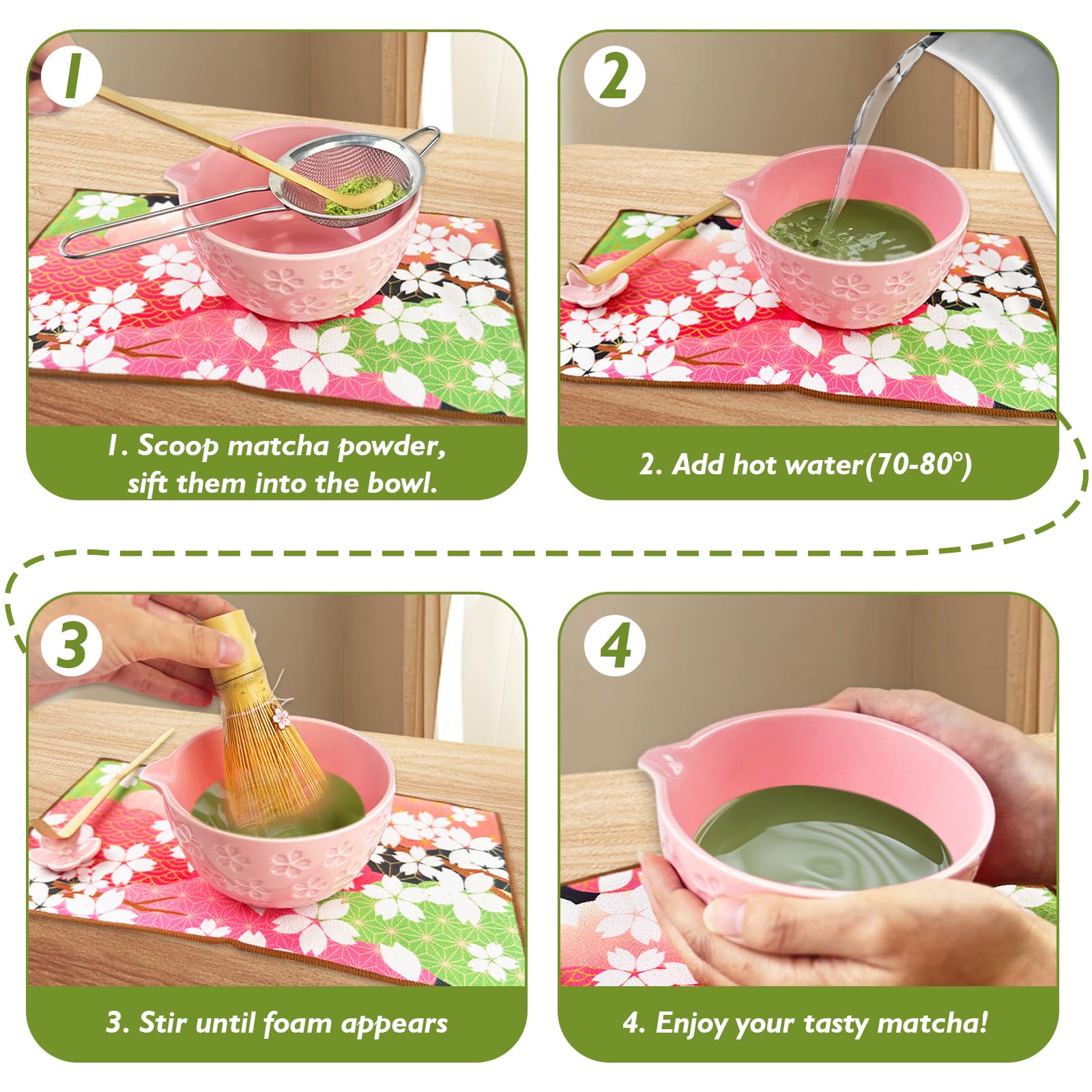 1

1. Scoop matcha powder, sift them into the bowl.

2

2. Add hot water(70-80°)

3

3. Stir until foam appears

4

4. Enjoy your tasty matcha!