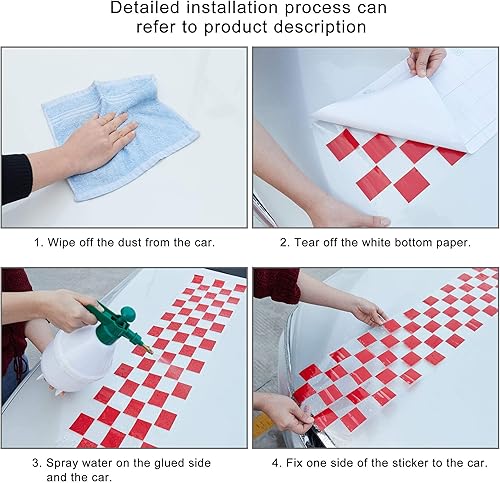 Detailed installation process can refer to product description

1. Wipe off the dust from the car.

2. Tear off the white bottom paper.

3. Spray water on the glued side and the car.

4. Fix one side of the sticker to the car.