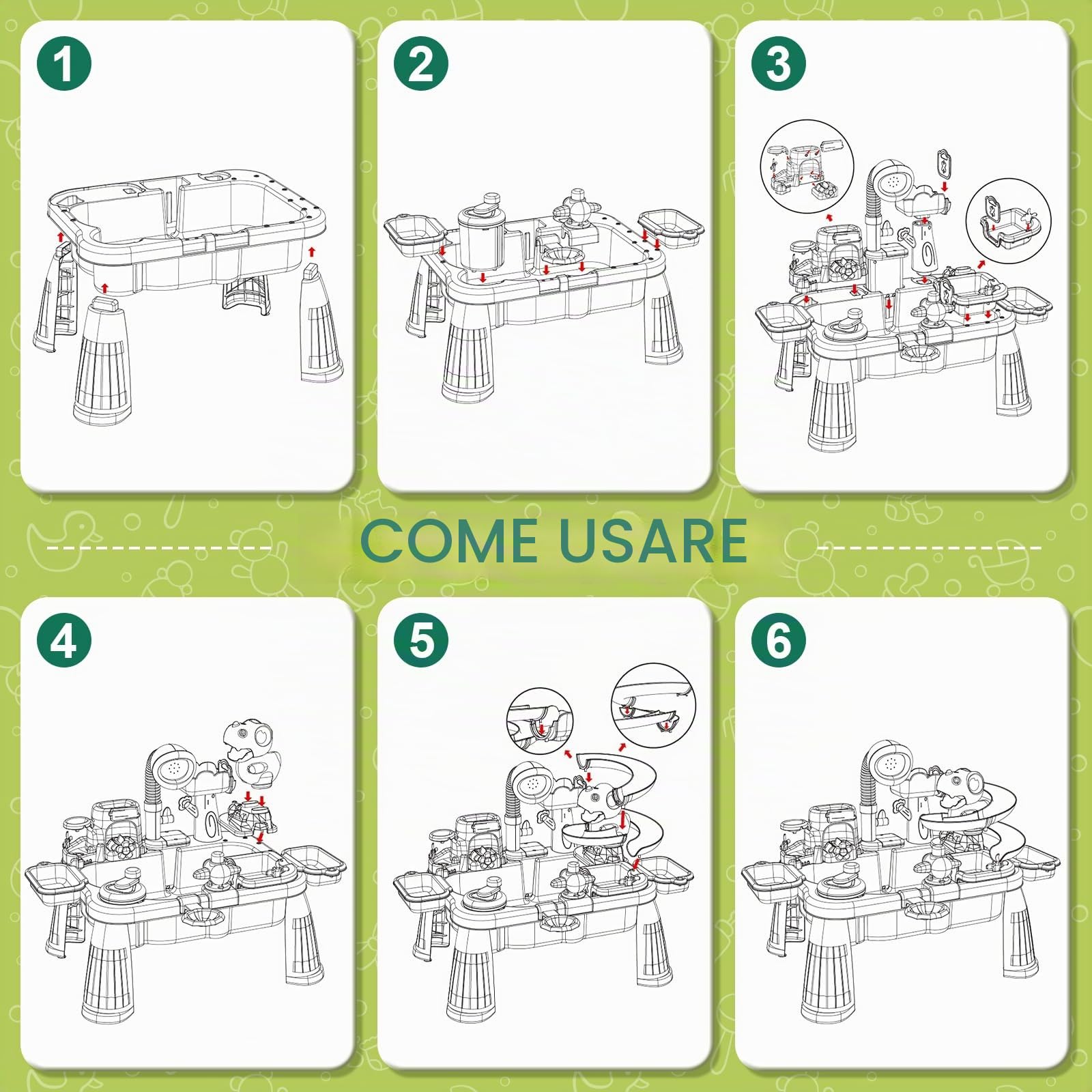 1

2

3

COME USARE

4

5

6