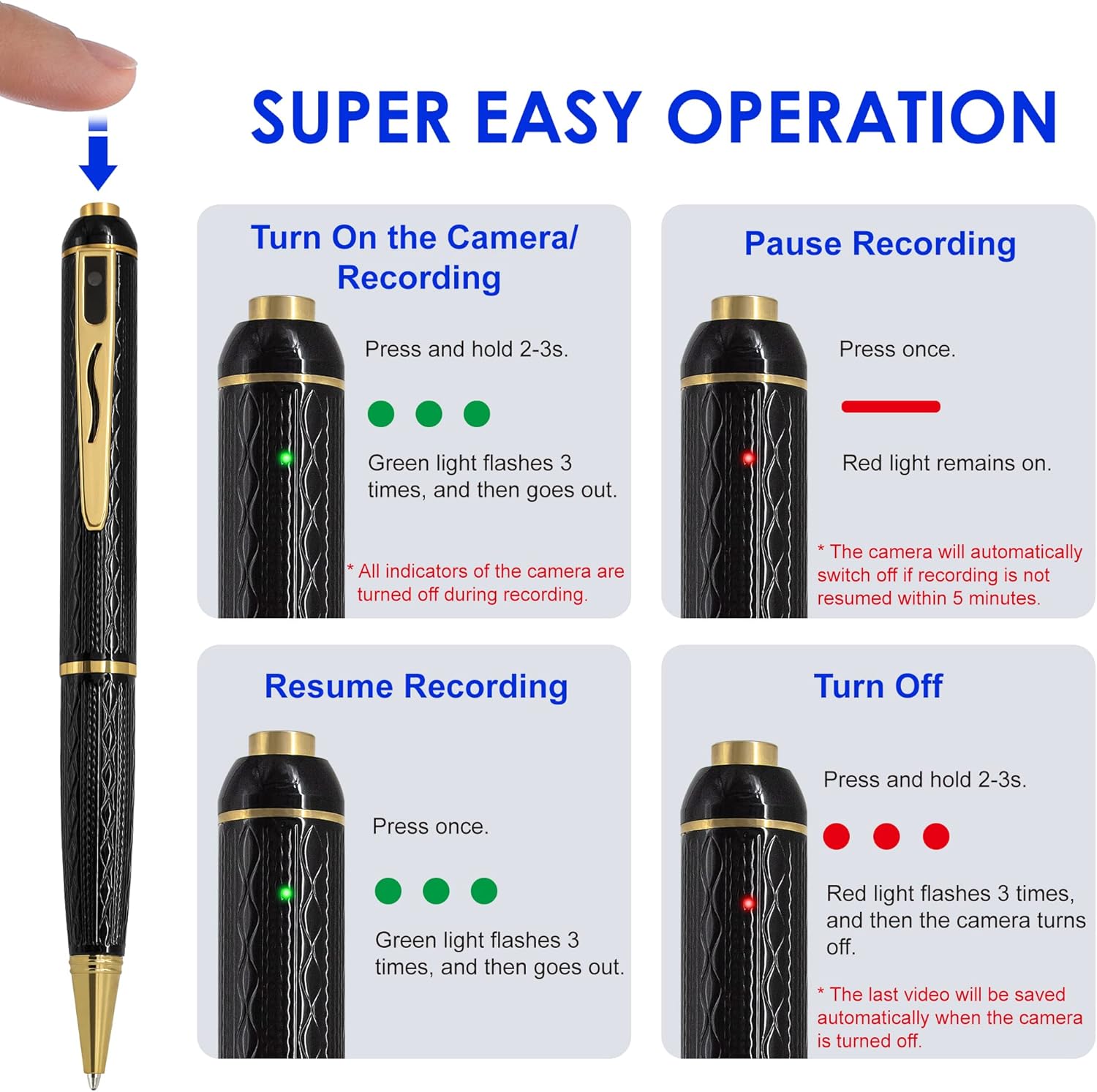 SUPER EASY OPERATION

Turn On the Camera/ Recording

Press and hold 2-3s.

Green light flashes 3 times, and then goes out.

* All indicators of the camera are turned off during recording.

Pause Recording

Press once.

Red light remains on.

* The camera will automatically switch off if recording is not resumed within 5 minutes.

Resume Recording

Press once.

Green light flashes 3 times, and then goes out.

Turn Off

Press and hold 2-3s.

Red light flashes 3 times, and then the camera turns off.

* The last video will be saved automatically when the camera is turned off.