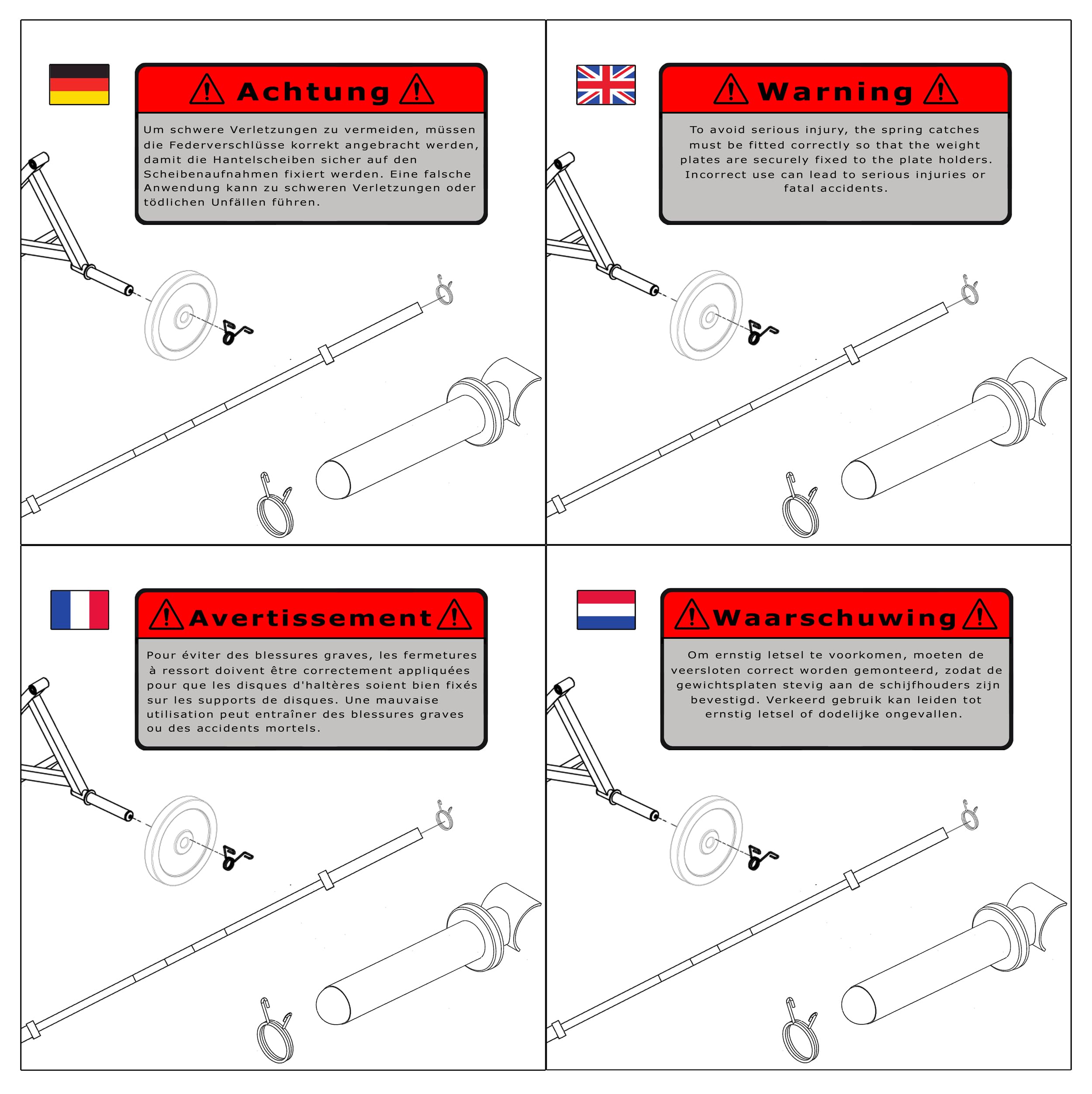 Achtung

Um schwere Verletzungen zu vermeiden, müssen die Federverschlüsse korrekt angebracht werden, damit die Hantelscheiben sicher auf den Scheibenaufnahmen fixiert werden. Eine falsche Anwendung kann zu schweren Verletzungen oder tödlichen Unfällen führen.

Warning

To avoid serious injury, the spring catches must be fitted correctly so that the weight plates are securely fixed to the plate holders. Incorrect use can lead to serious injuries or fatal accidents.

Avertissement

Pour éviter des blessures graves, les fermetures à ressort doivent être correctement appliquées pour que les disques d'haltères soient bien fixés sur les supports de disques. Une mauvaise utilisation peut entraîner des blessures graves ou des accidents mortels.

Waarschuwing

Om ernstig letsel te voorkomen, moeten de veersloten correct worden gemonteerd, zodat de gewichtsplaten stevig aan de schijfhouders zijn bevestigd. Verkeerd gebruik kan leiden tot ernstig letsel of dodelijke ongevallen.